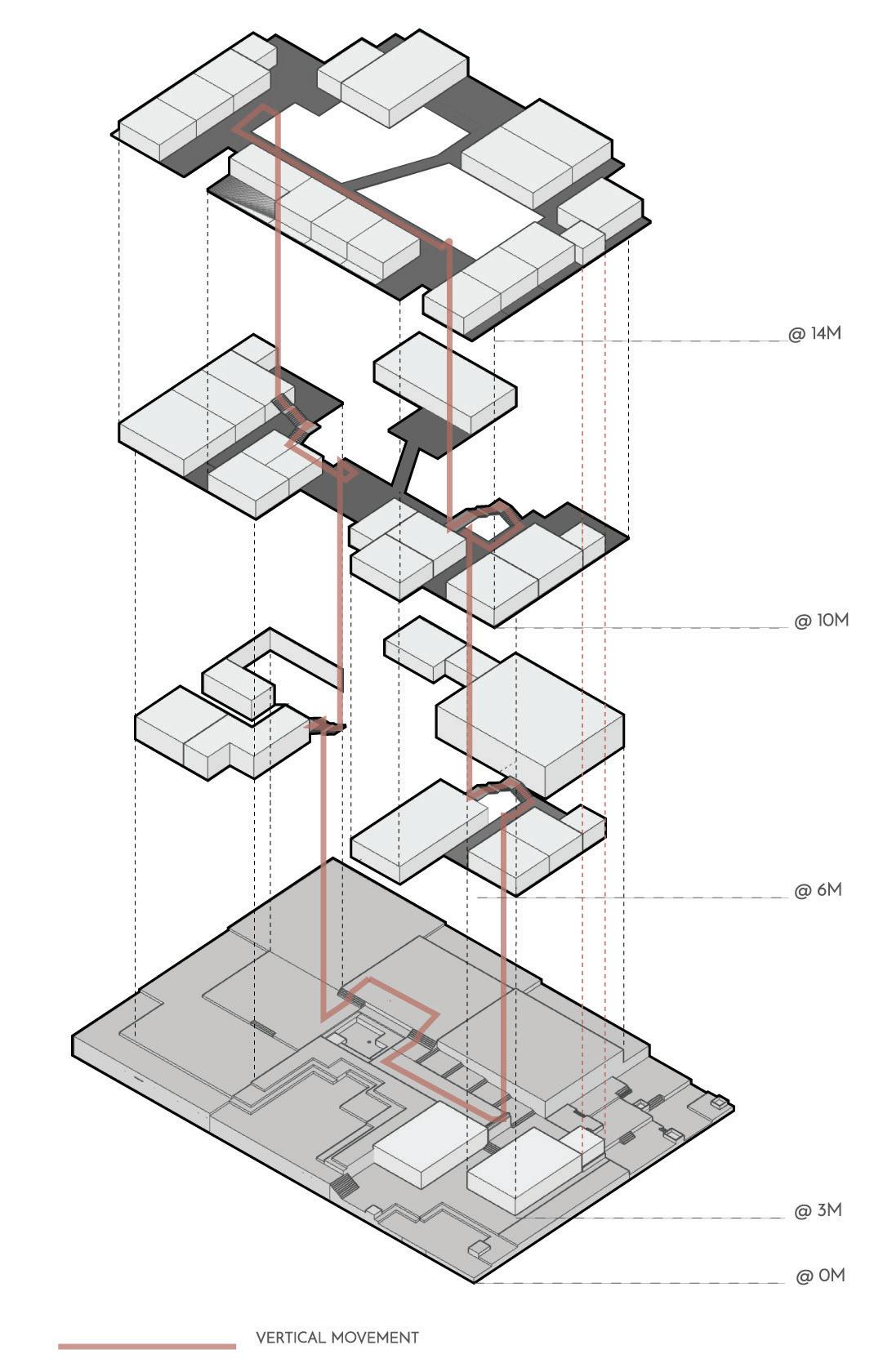 @ 14M

@ 10M

@ 6M

@ 3M

@ 0M

VERTICAL MOVEMENT