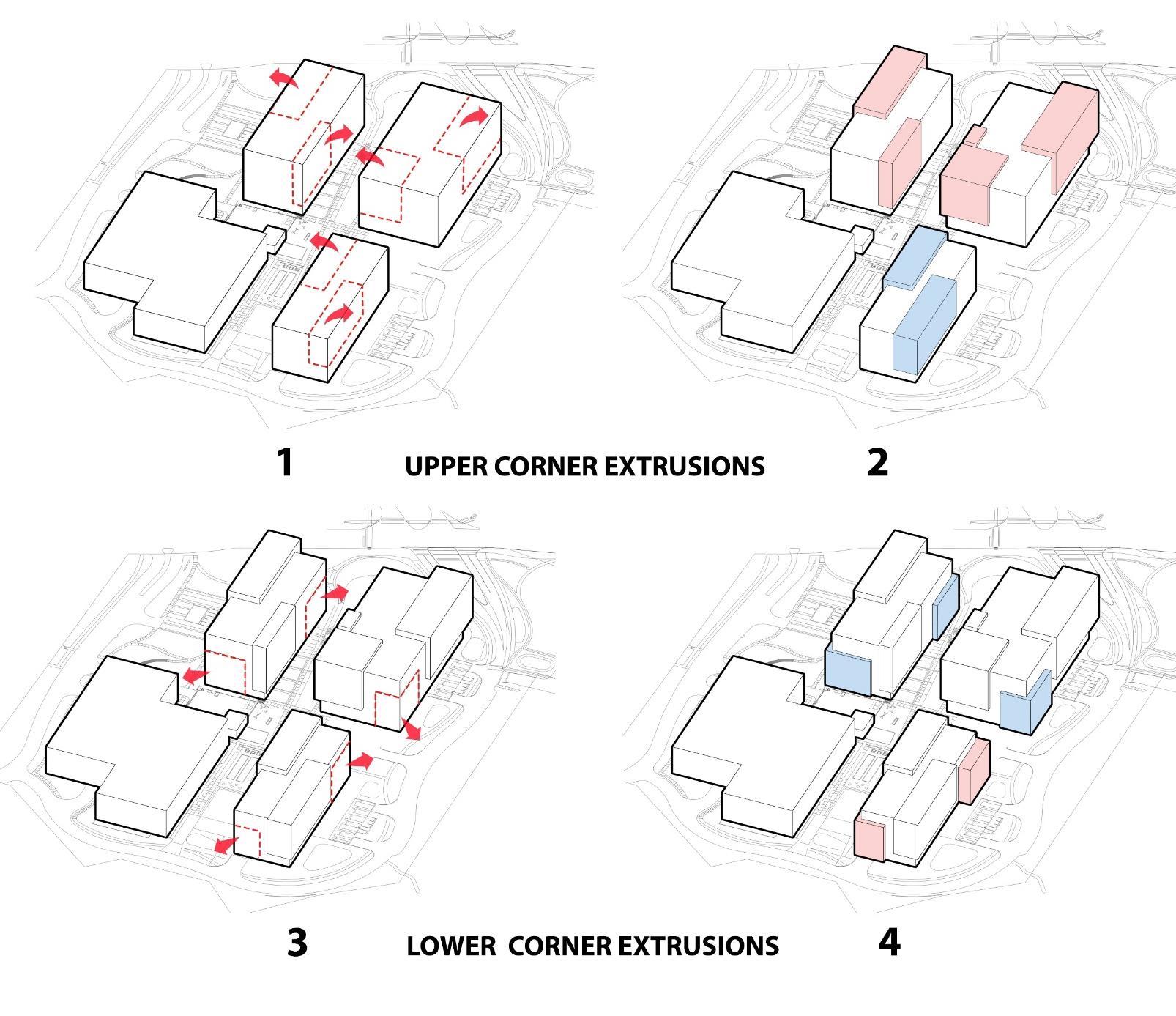 1 UPPER CORNER EXTRUSIONS 2

3 LOWER CORNER EXTRUSIONS 4