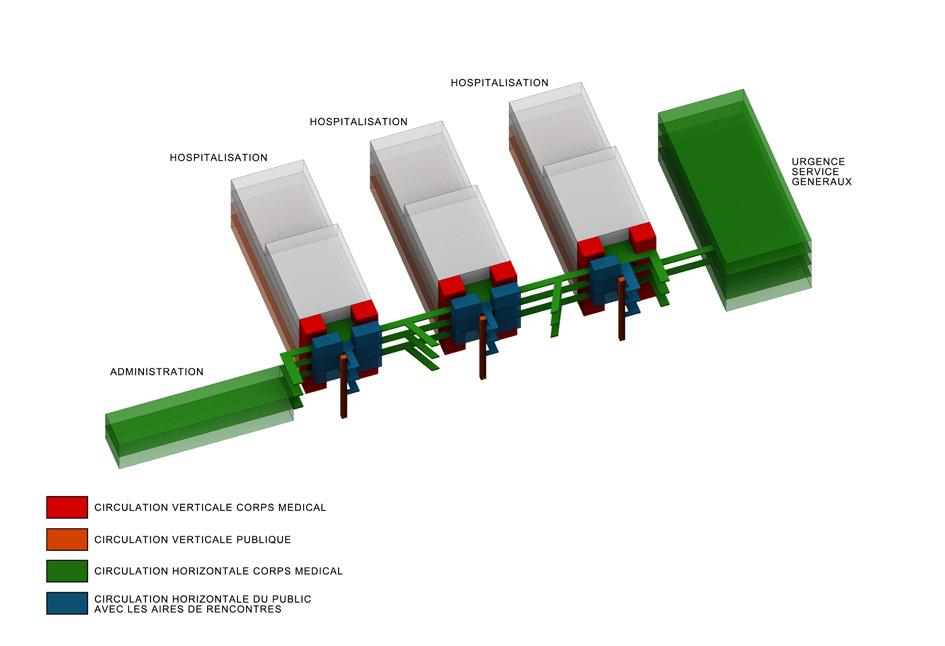 HOSPITALISATION

HOSPITALISATION

HOSPITALISATION

URGENCE
SERVICE
GENERAUX

ADMINISTRATION

CIRCULATION VERTICALE CORPS MEDICAL

CIRCULATION VERTICALE PUBLIQUE

CIRCULATION HORIZONTALE CORPS MEDICAL

CIRCULATION HORIZONTALE DU PUBLIC
AVEC LES AIRES DE RENCONTRES