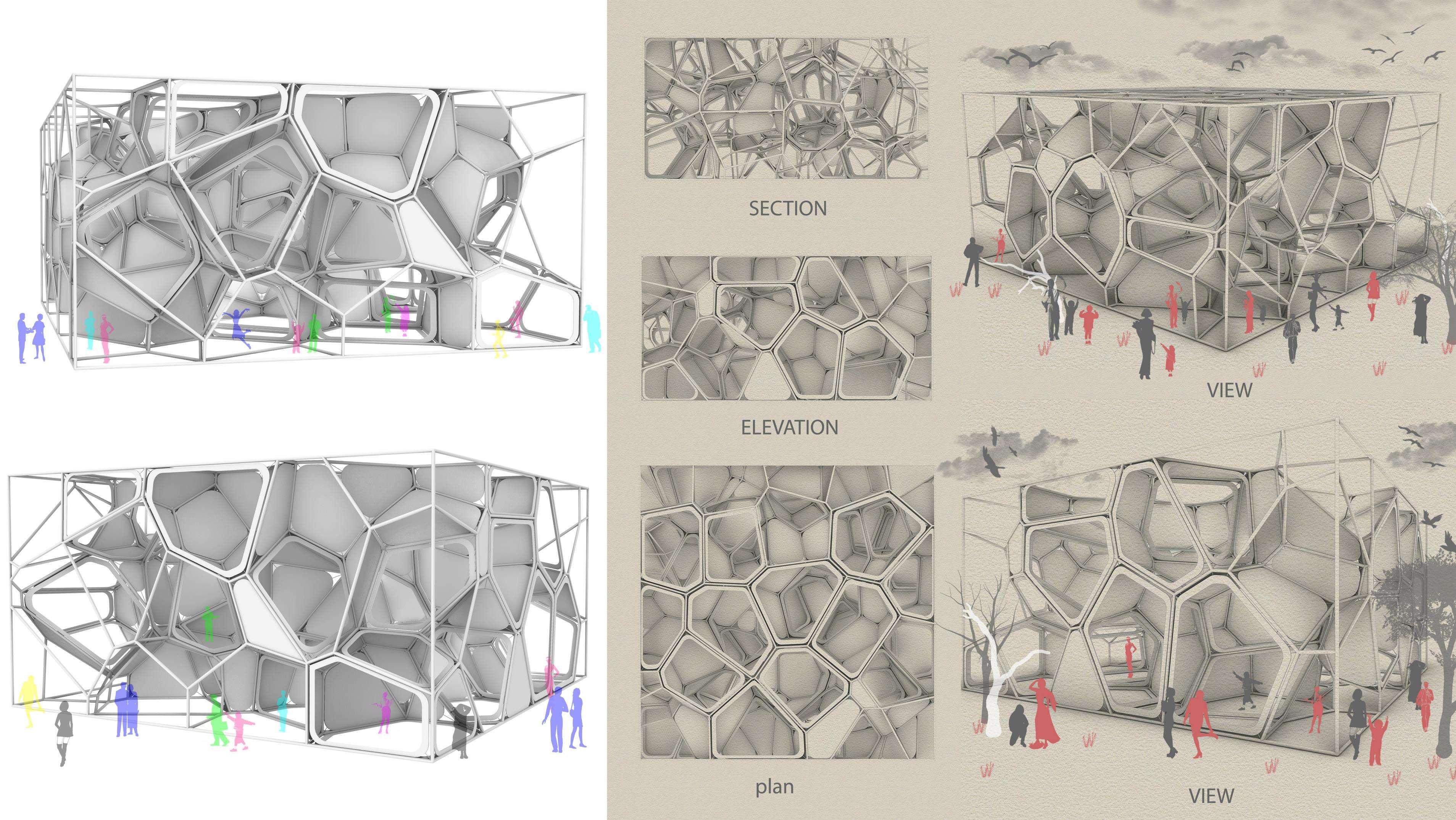 SECTION

ELEVATION

plan

VIEW

VIEW