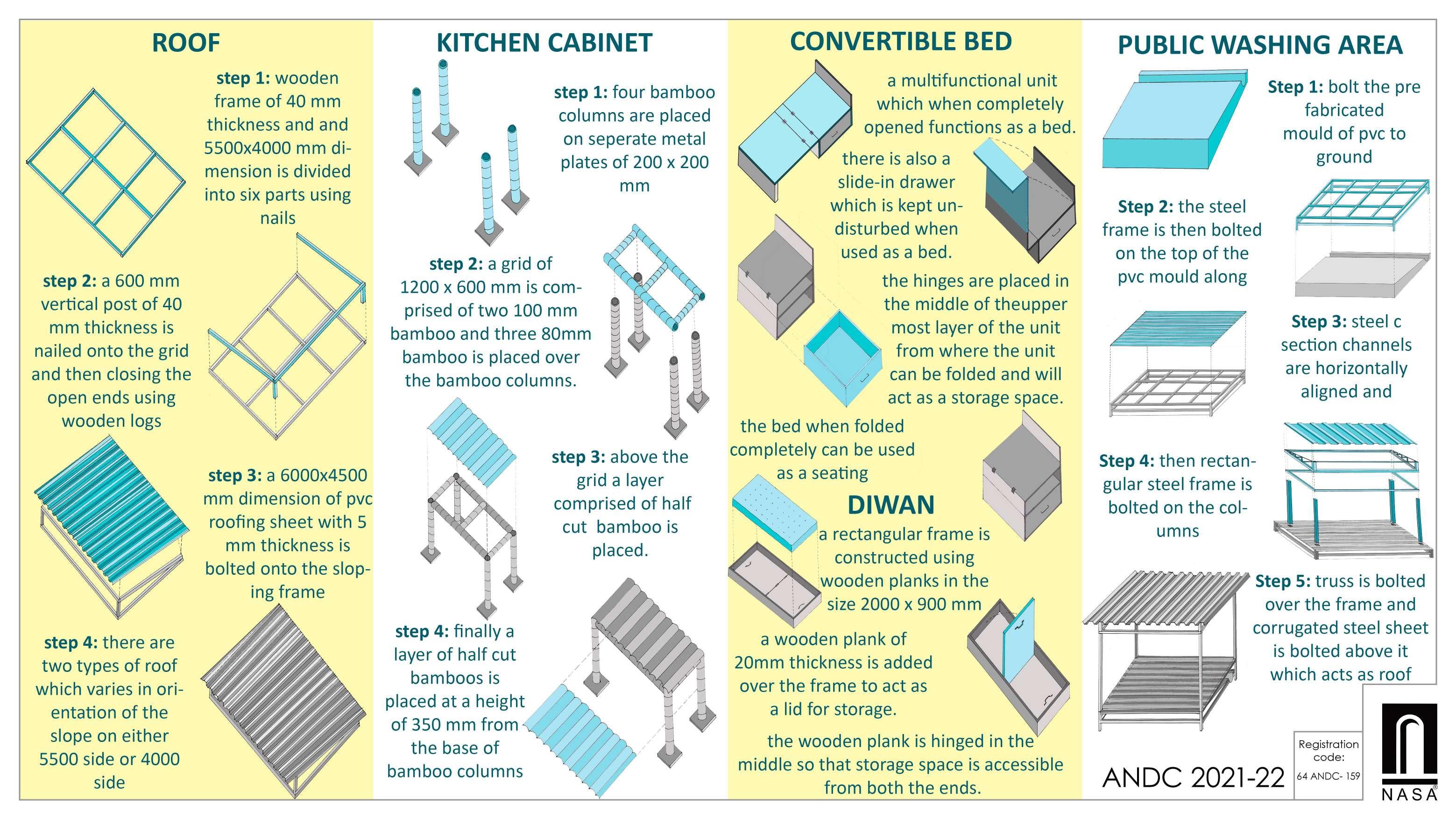 ROOF

step 1: wooden frame of 40 mm thickness and and 5500x4000 mm dimension is divided into six parts using nails

step 2: a 600 mm vertical post of 40 mm thickness is nailed onto the grid and then closing the open ends using wooden logs

step 3: a 6000x4500 mm dimension of pvc roofing sheet with 5 mm thickness is bolted onto the sloping frame

step 4: there are two types of roof which varies in orientation of the slope on either 5500 side or 4000 side

KITCHEN CABINET

step 1: four bamboo columns are placed on seperate metal plates of 200 x 200 mm

step 2: a grid of 1200 x 600 mm is comprised of two 100 mm bamboo and three 80mm bamboo is placed over the bamboo columns.

step 3: above the grid a layer comprised of half cut bamboo is placed.

step 4: finally a layer of half cut bamboos is placed at a height of 350 mm from the base of bamboo columns

CONVERTIBLE BED

a multifunctional unit which when completely opened functions as a bed.

there is also a slide-in drawer which is kept undisturbed when used as a bed.

the hinges are placed in the middle of theupper most layer of the unit from where the unit can be folded and will act as a storage space.

the bed when folded completely can be used as a seating

DIWAN

a rectangular frame is constructed using wooden planks in the size 2000 x 900 mm

a wooden plank of 20mm thickness is added over the frame to act as a lid for storage.

the wooden plank is hinged in the middle so that storage space is accessible from both the ends.

PUBLIC WASHING AREA

Step 1: bolt the pre fabricated mould of pvc to ground

Step 2: the steel frame is then bolted on the top of the pvc mould along

Step 3: steel c section channels are horizontally aligned and

Step 4: then rectangular steel frame is bolted on the columns

Step 5: truss is bolted over the frame and corrugated steel sheet is bolted above it which acts as roof

ANDC 2021-22

Registration code:
64 ANDC- 159

NASA