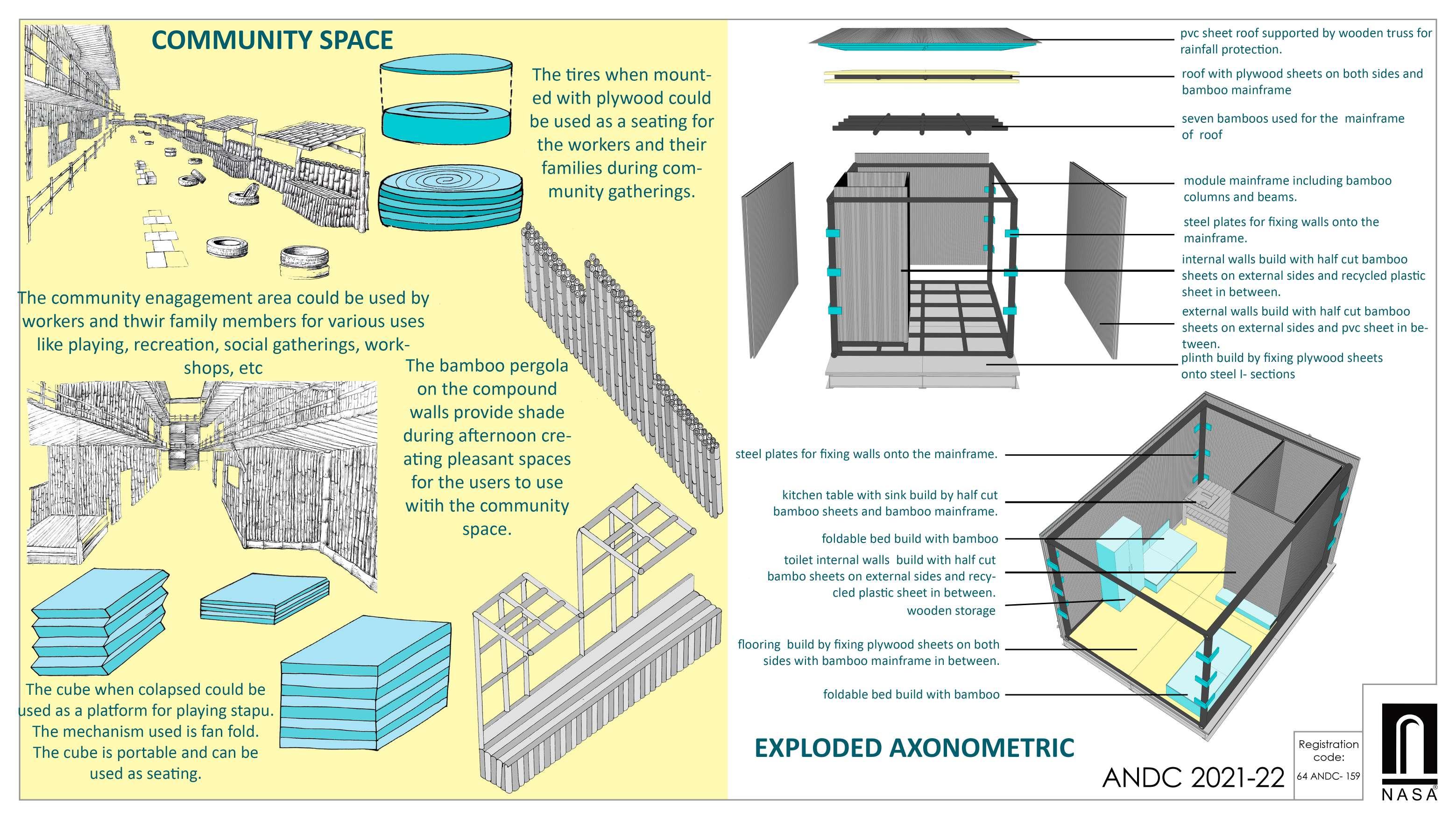 COMMUNITY SPACE

The tires when mounted with plywood could be used as a seating for the workers and their families during community gatherings.

The community enagagement area could be used by workers and thwir family members for various uses like playing, recreation, social gatherings, workshops, etc

The bamboo pergola on the compound walls provide shade during afternoon creating pleasant spaces for the users to use with the community space.

The cube when colapsed could be used as a platform for playing stapu. The mechanism used is fan fold. The cube is portable and can be used as seating.

pvc sheet roof supported by wooden truss for rainfall protection.

roof with plywood sheets on both sides and bamboo mainframe

seven bamboos used for the mainframe of roof

module mainframe including bamboo columns and beams.

steel plates for fixing walls onto the mainframe.

internal walls build with half cut bamboo sheets on external sides and recycled plastic sheet in between.

external walls build with half cut bamboo sheets on external sides and pvc sheet in between.

plinth build by fixing plywood sheets onto steel I- sections

steel plates for fixing walls onto the mainframe.

kitchen table with sink build by half cut bamboo sheets and bamboo mainframe.

foldable bed build with bamboo

toilet internal walls build with half cut bambo sheets on external sides and recycled plastic sheet in between.

wooden storage

flooring build by fixing plywood sheets on both sides with bamboo mainframe in between.

foldable bed build with bamboo

EXPLODED AXONOMETRIC

ANDC 2021-22

Registration code:
64 ANDC- 159

NASA