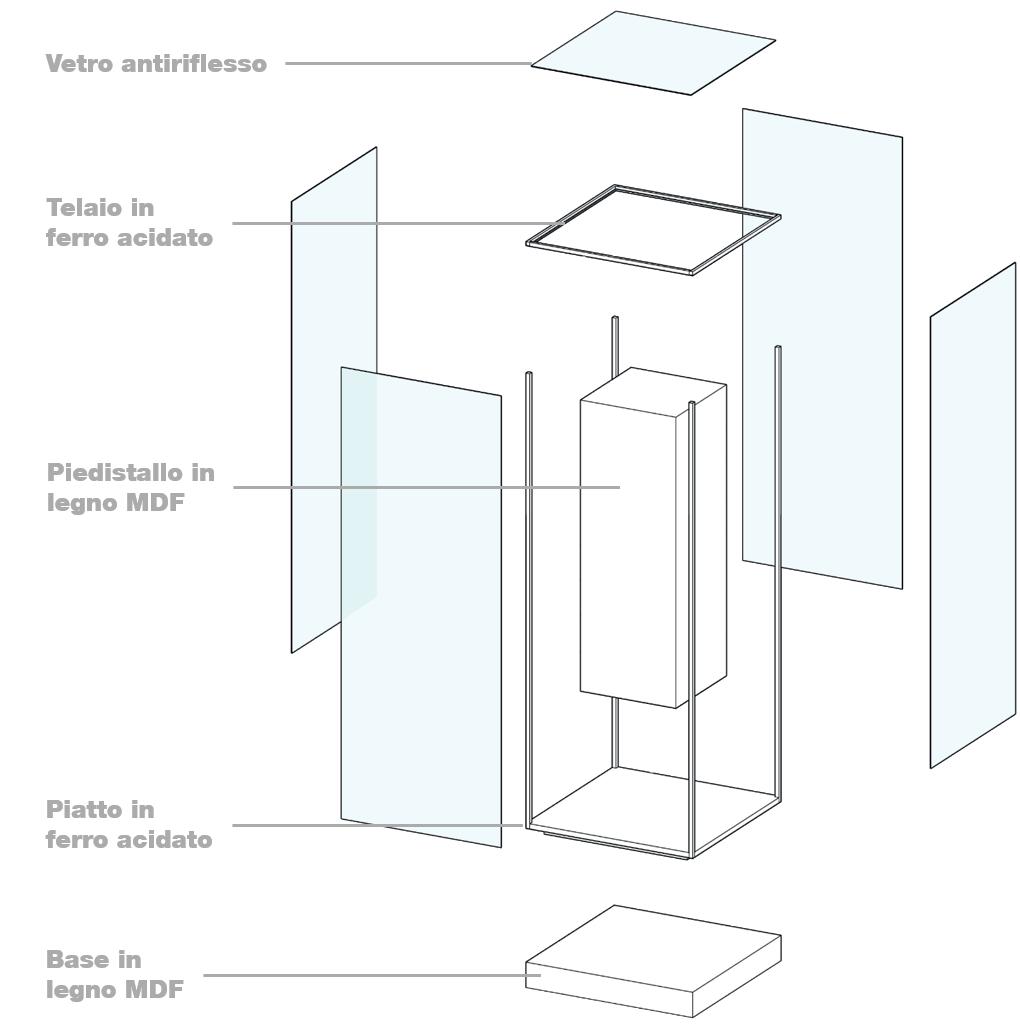 Vetro antiriflesso

Telaio in ferro acidato

Piedistallo in legno MDF

Piatto in ferro acidato

Base in legno MDF