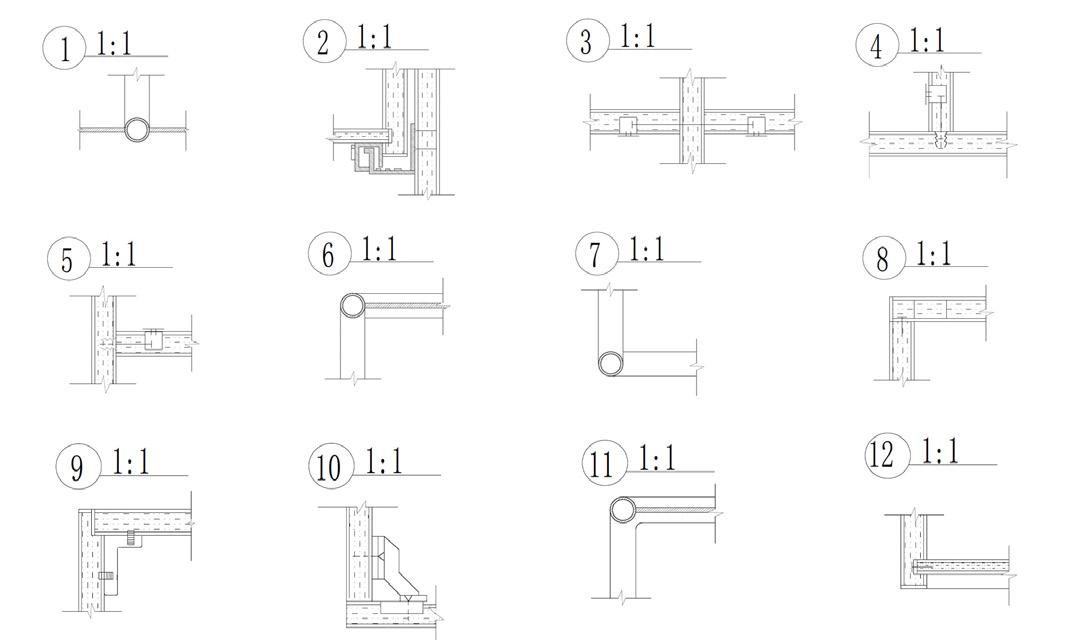 1 1:1

2 1:1

3 1:1

4 1:1

5 1:1

6 1:1

7 1:1

8 1:1

9 1:1

10 1:1

11 1:1

12 1:1