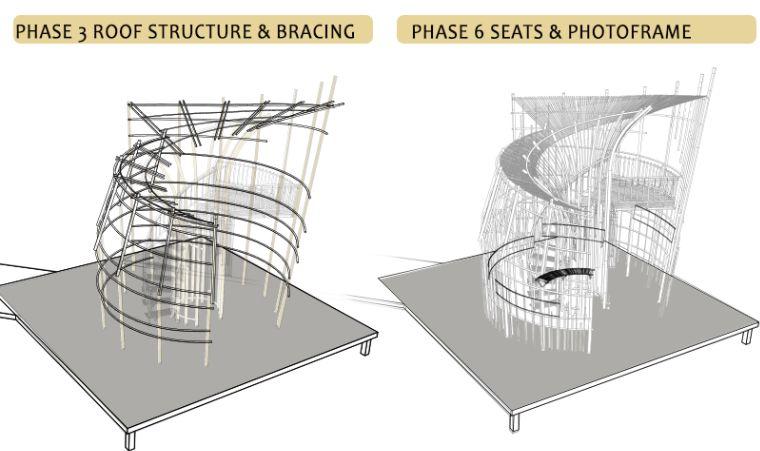 PHASE 3 ROOF STRUCTURE & BRACING

PHASE 6 SEATS & PHOTOFRAME