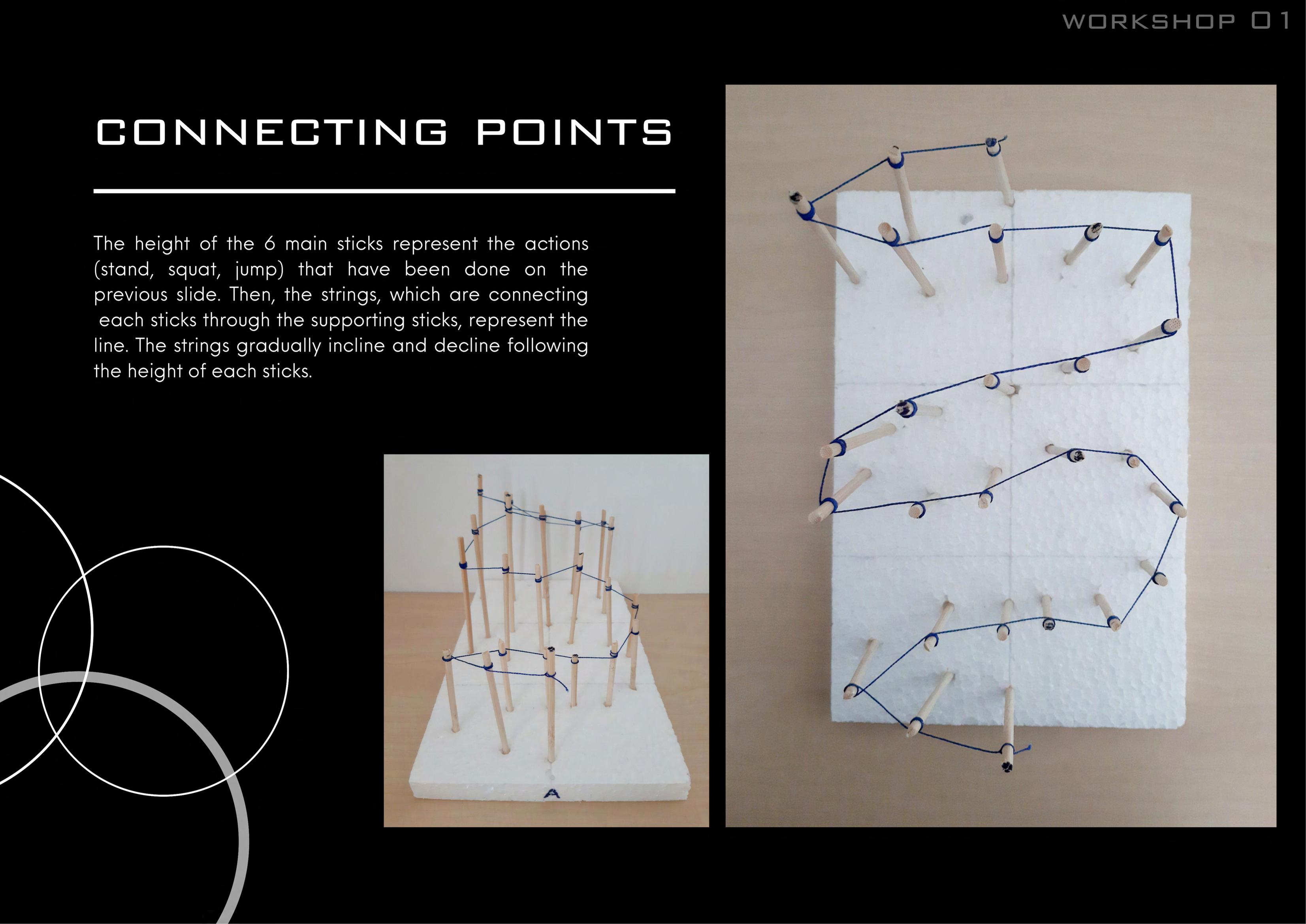 WORKSHOP 01

CONNECTING POINTS

The height of the 6 main sticks represent the actions (stand, squat, jump) that have been done on the previous slide. Then, the strings, which are connecting each sticks through the supporting sticks, represent the line. The strings gradually incline and decline following the height of each sticks.

A