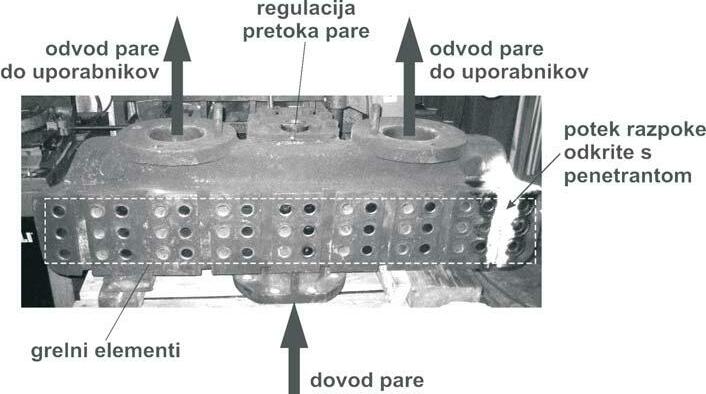 regulacija pretoka pare

odvod pare do uporabnikov

odvod pare do uporabnikov

potek razpoke odkrite s penetrantom

grelni elementi

dovod pare