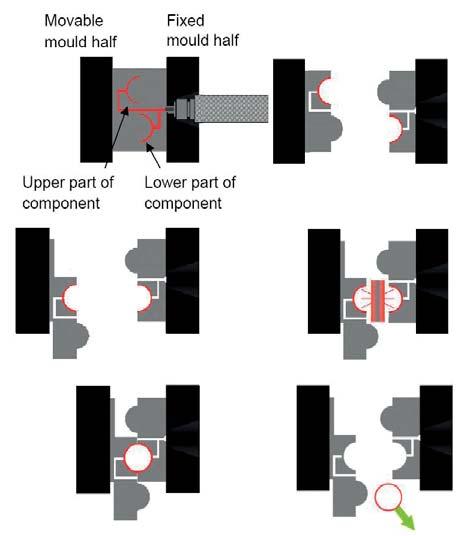 Movable mould half

Fixed mould half

Upper part of component

Lower part of component