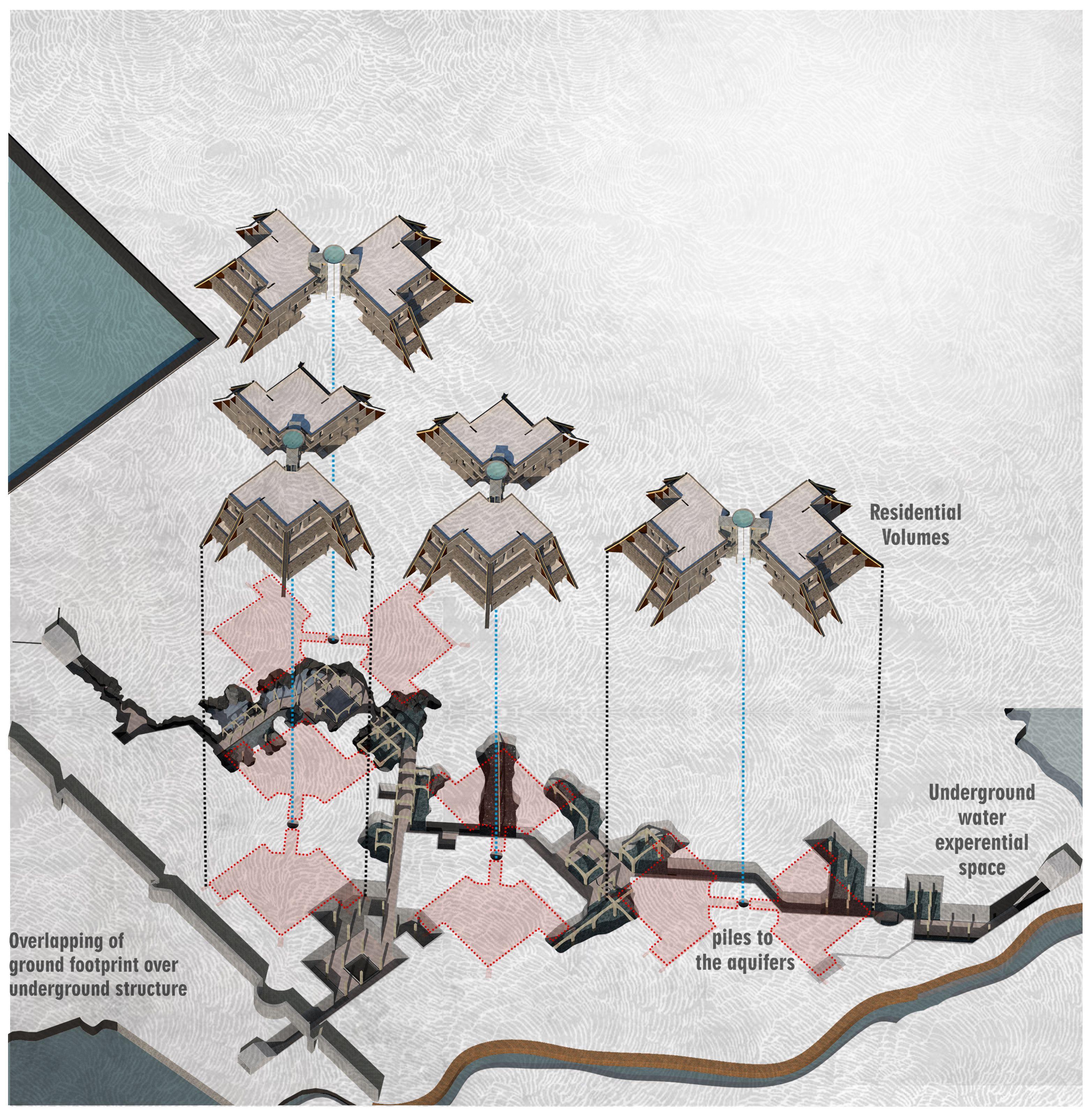 Residential Volumes

Underground water experential space

Overlapping of ground footprint over underground structure

piles to the aquifers