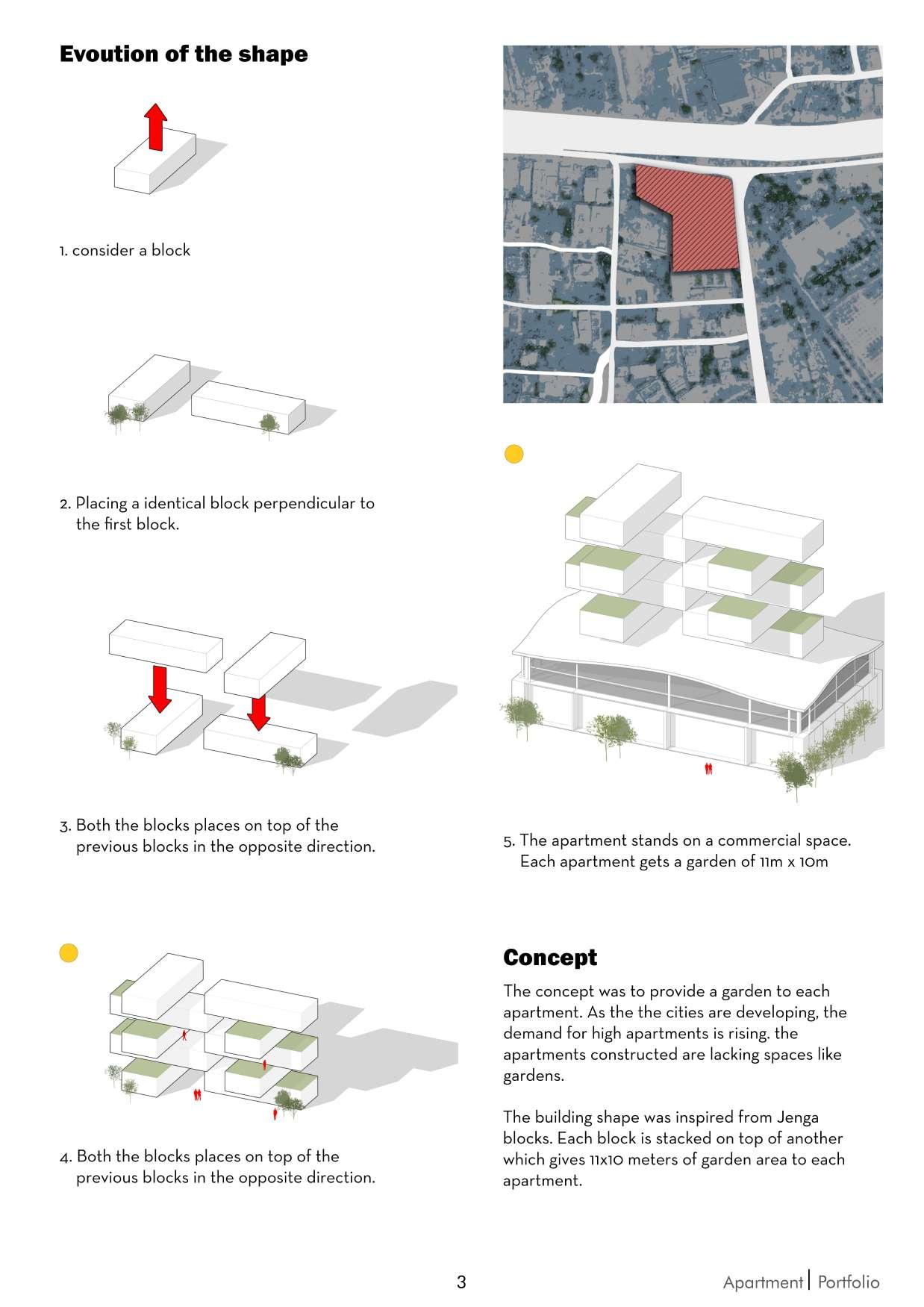 Evoution of the shape

1. consider a block

2. Placing a identical block perpendicular to the first block.

3. Both the blocks places on top of the previous blocks in the opposite direction.

4. Both the blocks places on top of the previous blocks in the opposite direction.

5. The apartment stands on a commercial space. Each apartment gets a garden of 11m x 10m

Concept

The concept was to provide a garden to each apartment. As the the cities are developing, the demand for high apartments is rising. the apartments constructed are lacking spaces like gardens.

The building shape was inspired from Jenga blocks. Each block is stacked on top of another which gives 11x10 meters of garden area to each apartment.

3

Apartment | Portfolio