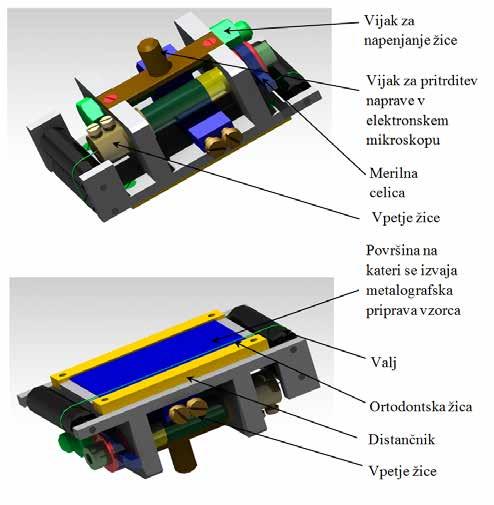 Vijak za napenjanje žice

Vijak za pritrditev naprave v elektronskem mikroskopu

Merilna celica

Vpetje žice

Površina na kateri se izvaja metalografska priprava vzorca

Valj

Ortodontska žica

Distančnik

Vpetje žice