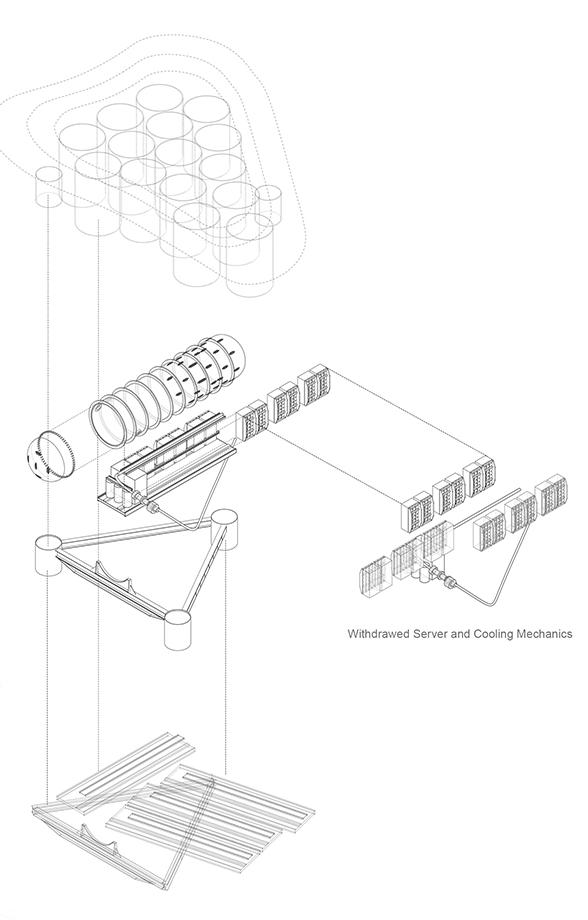 Withdrawed Server and Cooling Mechanics