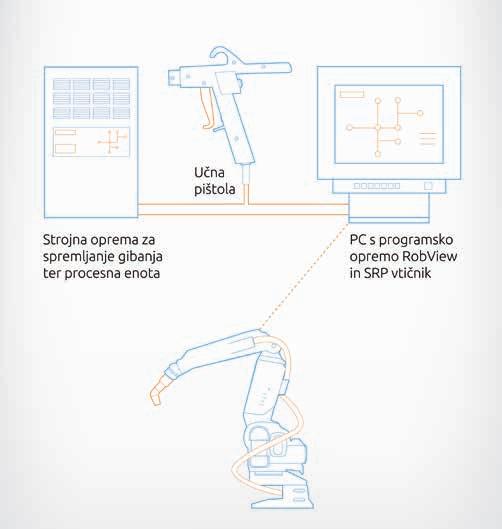 Učna pištola

Strojna oprema za spremljanje gibanja ter procesna enota

PC s programsko opremo RobView in SRP vtičnik