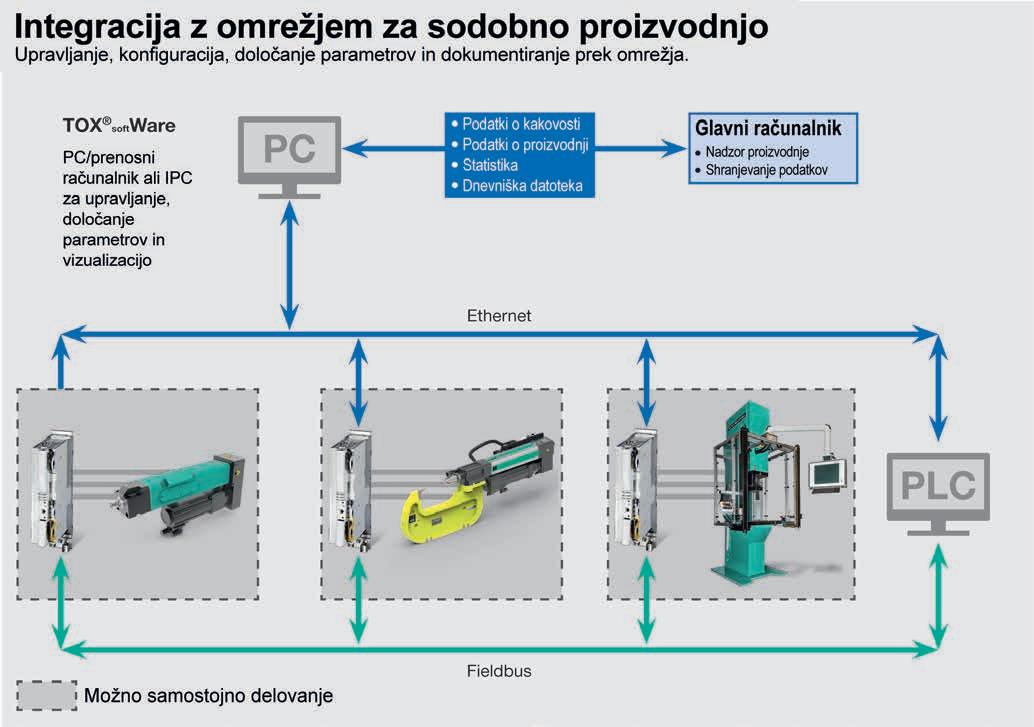 Integracija z omrežjem za sodobno proizvodnjo
Upravljanje, konfiguracija, določanje parametrov in dokumentiranje prek omrežja.

TOX®softWare
PC/prenosni računalnik ali IPC za upravljanje, določanje parametrov in vizualizacijo

PC

• Podatki o kakovosti
• Podatki o proizvodnji
• Statistika
• Dnevniška datoteka

Glavni računalnik
• Nadzor proizvodnje
• Shranjevanje podatkov

Ethernet

PLC

Fieldbus

Možno samostojno delovanje