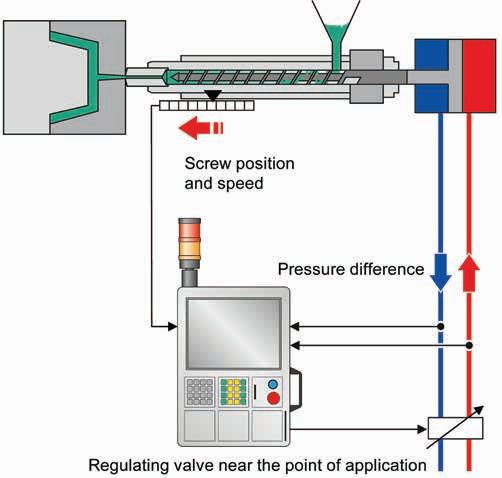 Screw position and speed

Pressure difference

Regulating valve near the point of application