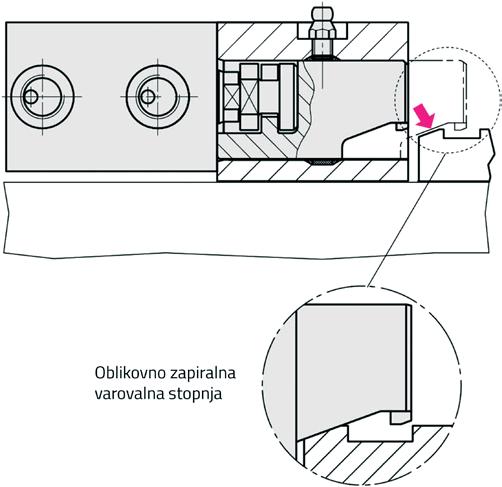 Oblikovno zapiralna
varovalna stopnja