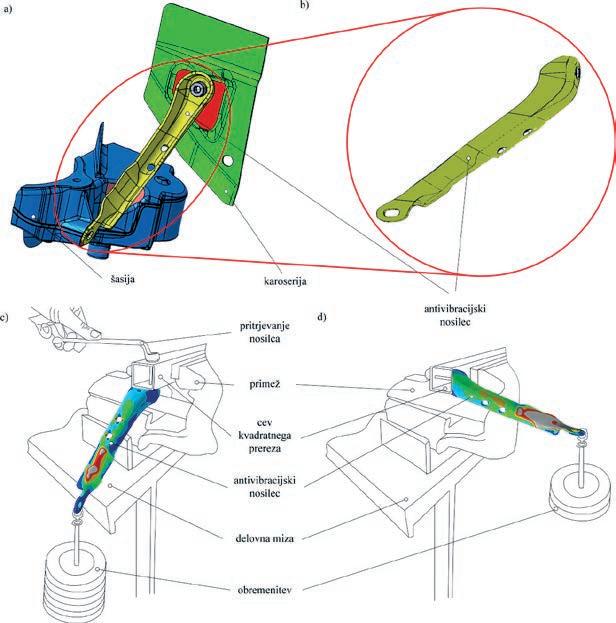 a)

b)

šasija

karoserija

antivibracijski nosilec

c)

d)

pritrjevanje nosilca

primež

cev kvadratnega prereza

antivibracijski nosilec

delovna miza

obremenitev