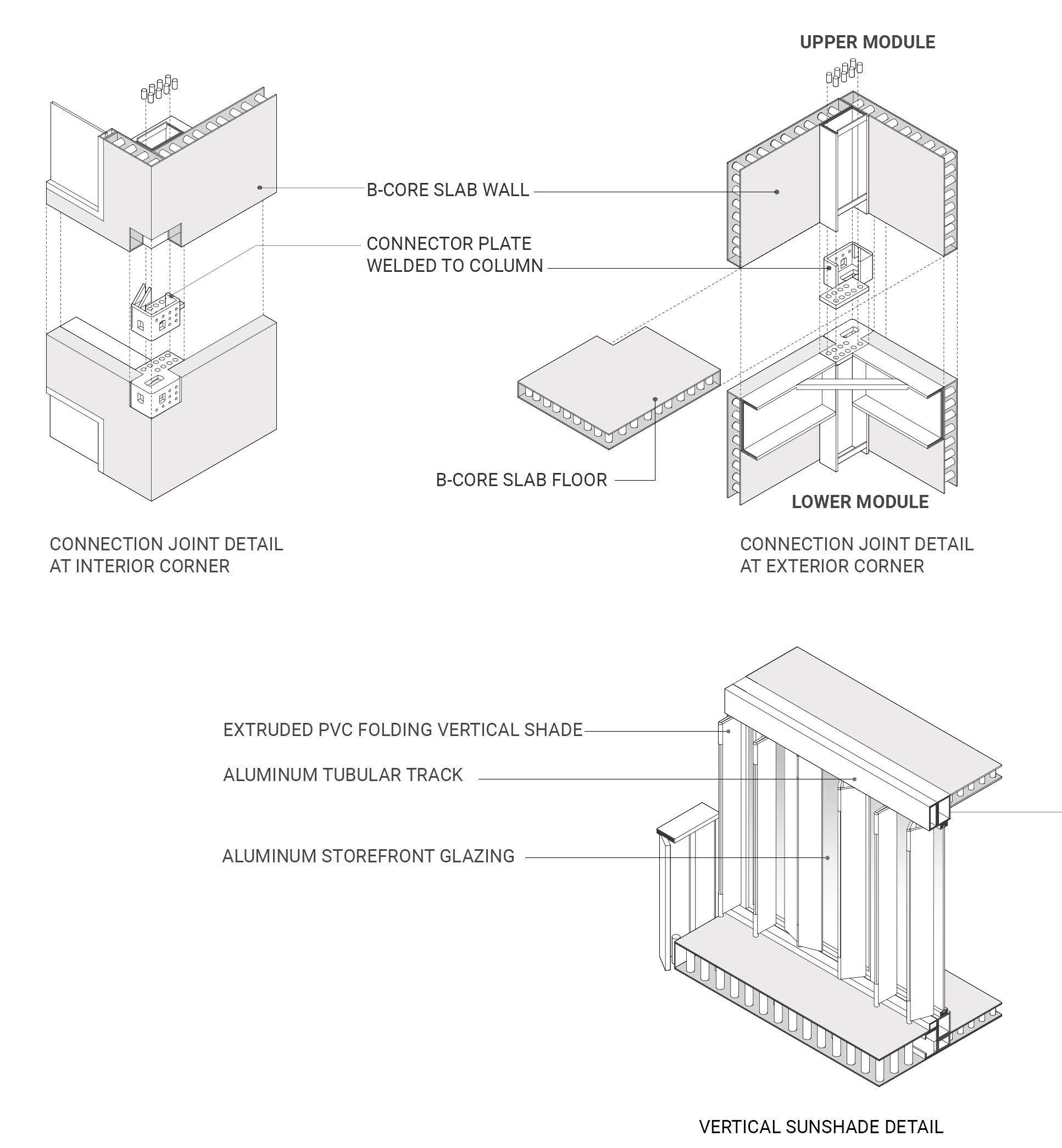 UPPER MODULE

B-CORE SLAB WALL

CONNECTOR PLATE WELDED TO COLUMN

B-CORE SLAB FLOOR

LOWER MODULE

CONNECTION JOINT DETAIL AT INTERIOR CORNER

CONNECTION JOINT DETAIL AT EXTERIOR CORNER

EXTRUDED PVC FOLDING VERTICAL SHADE

ALUMINUM TUBULAR TRACK

ALUMINUM STOREFRONT GLAZING

VERTICAL SUNSHADE DETAIL