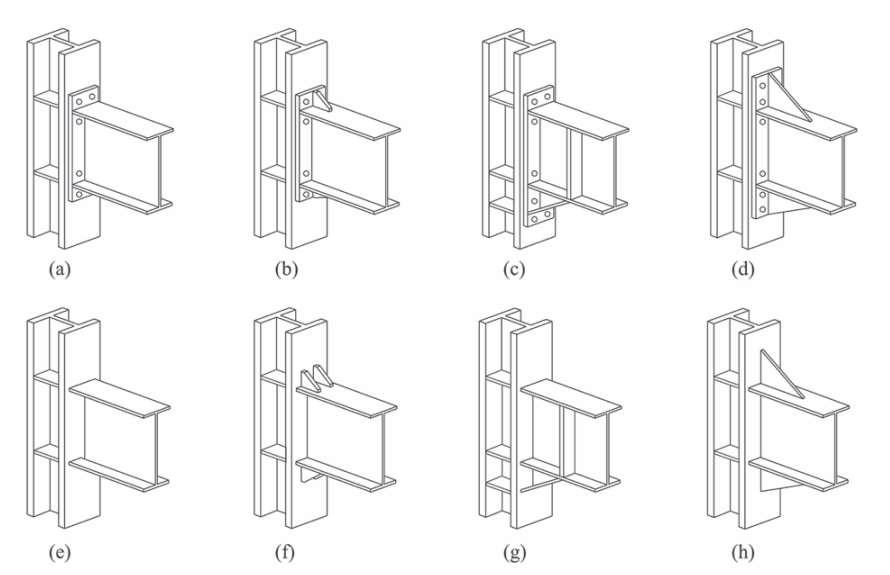 (a)
(b)
(c)
(d)
(e)
(f)
(g)
(h)