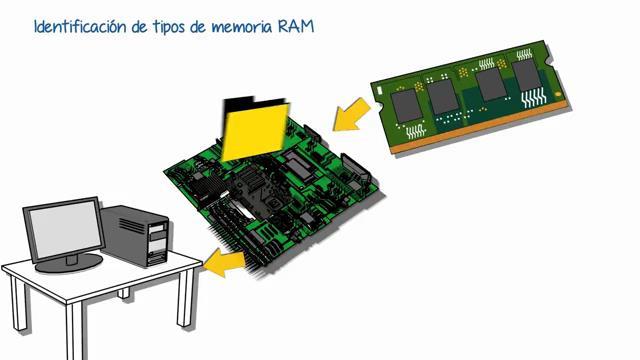 Identificación de tipos de memoria RAM