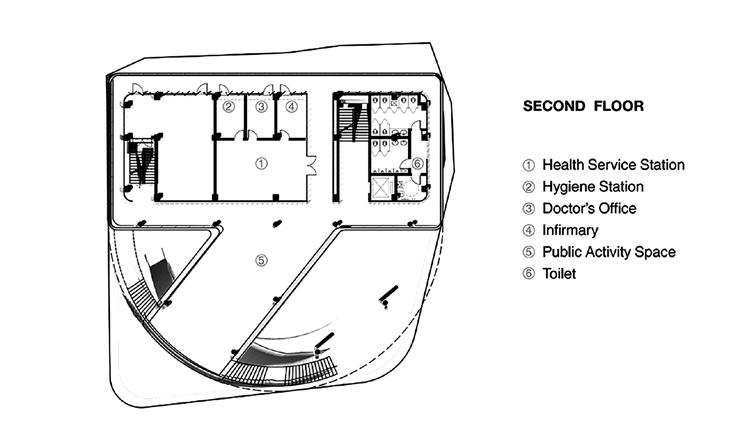 ② ③ ④

①

⑥

⑤

SECOND FLOOR

① Health Service Station
② Hygiene Station
③ Doctor's Office
④ Infirmary
⑤ Public Activity Space
⑥ Toilet