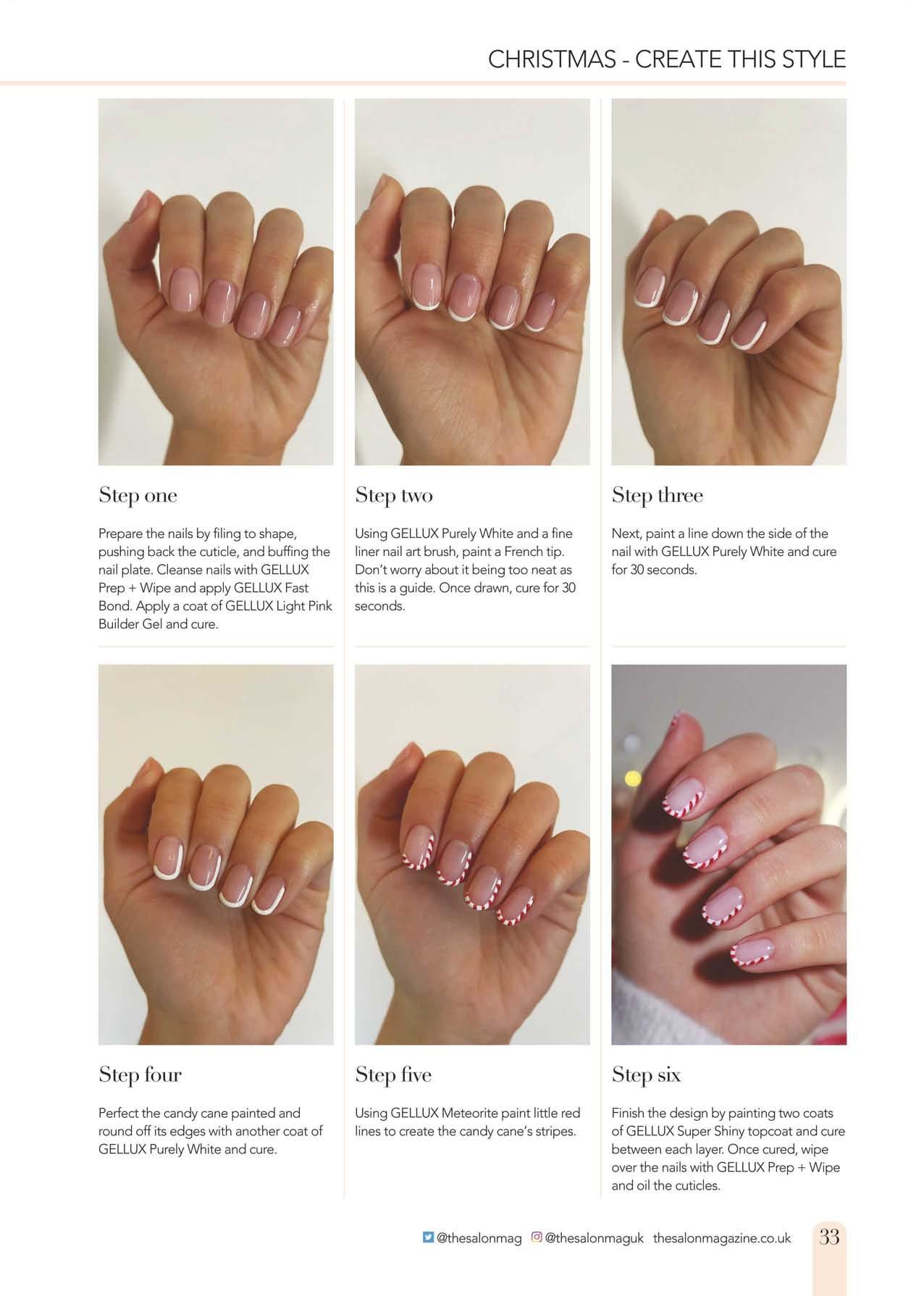 CHRISTMAS - CREATE THIS STYLE

Step one

Prepare the nails by filing to shape, pushing back the cuticle, and buffing the nail plate. Cleanse nails with GELLUX Prep + Wipe and apply GELLUX Fast Bond. Apply a coat of GELLUX Light Pink Builder Gel and cure.

Step two

Using GELLUX Purely White and a fine liner nail art brush, paint a French tip. Don't worry about it being too neat as this is a guide. Once drawn, cure for 30 seconds.

Step three

Next, paint a line down the side of the nail with GELLUX Purely White and cure for 30 seconds.

Step four

Perfect the candy cane painted and round off its edges with another coat of GELLUX Purely White and cure.

Step five

Using GELLUX Meteorite paint little red lines to create the candy cane's stripes.

Step six

Finish the design by painting two coats of GELLUX Super Shiny topcoat and cure between each layer. Once cured, wipe over the nails with GELLUX Prep + Wipe and oil the cuticles.

@thesalonmag @thesalonmaguk thesalonmagazine.co.uk 33