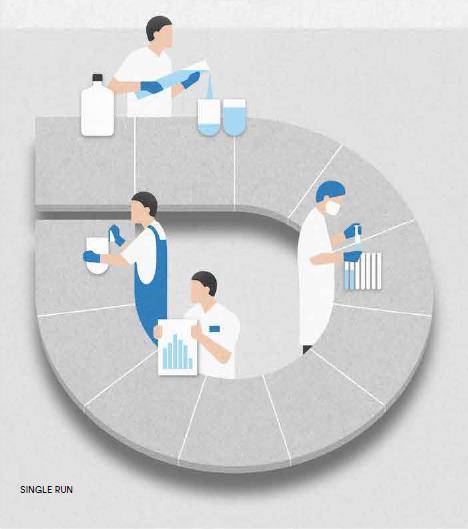 SINGLE RUN