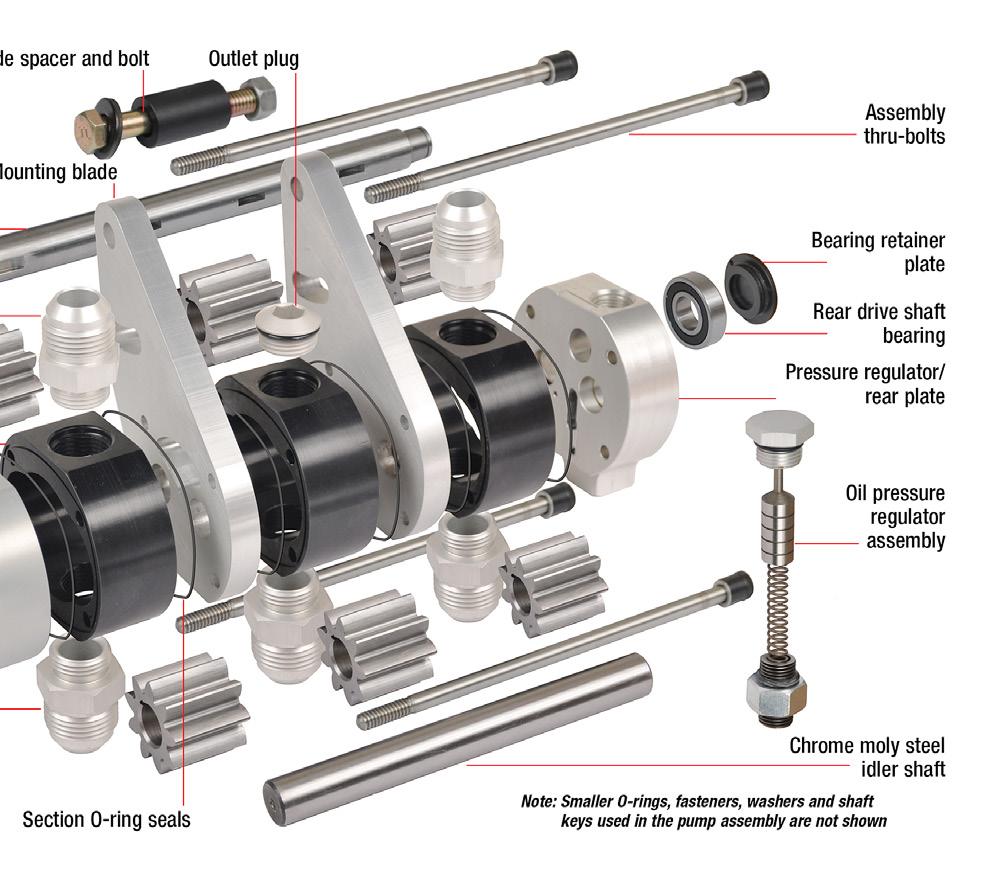 de spacer and bolt

Outlet plug

Assembly thru-bolts

lounting blade

Bearing retainer plate

Rear drive shaft bearing

Pressure regulator/ rear plate

Oil pressure regulator assembly

Chrome moly steel idler shaft

Section O-ring seals

Note: Smaller O-rings, fasteners, washers and shaft keys used in the pump assembly are not shown