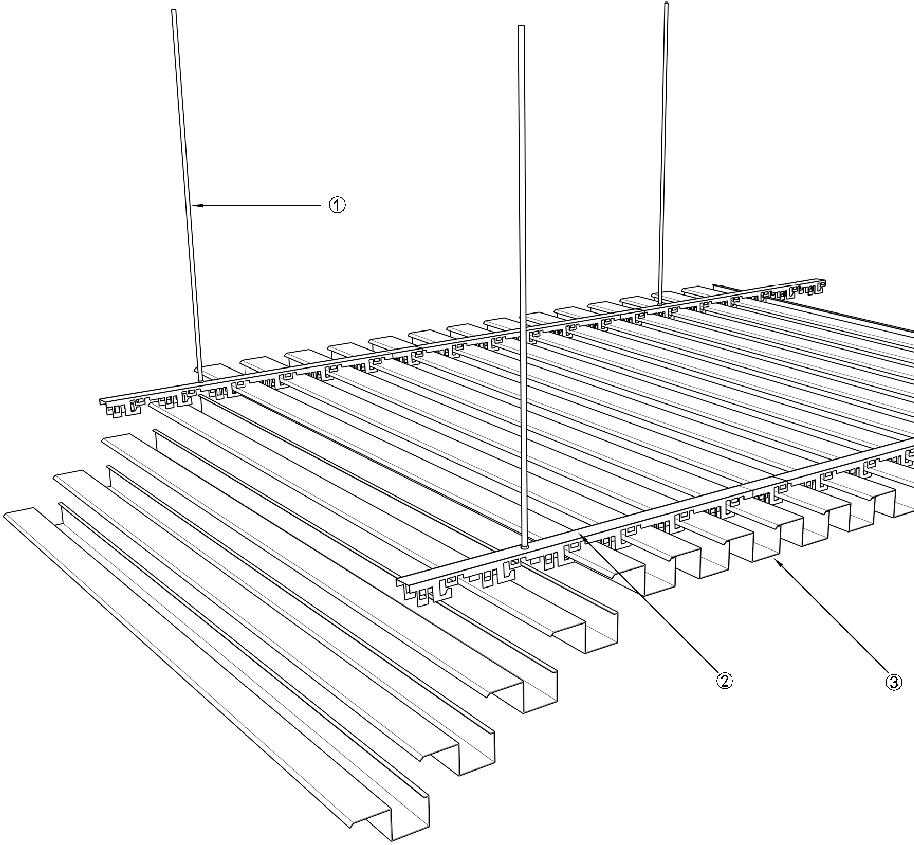 ①

②

③