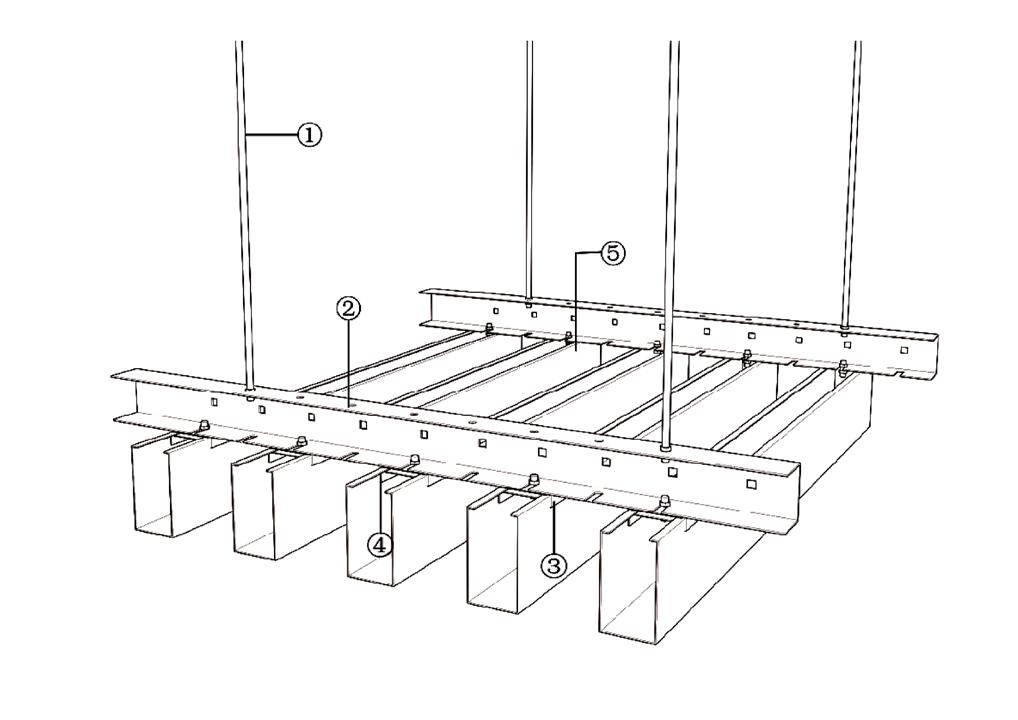 ①
⑤
②
④
③