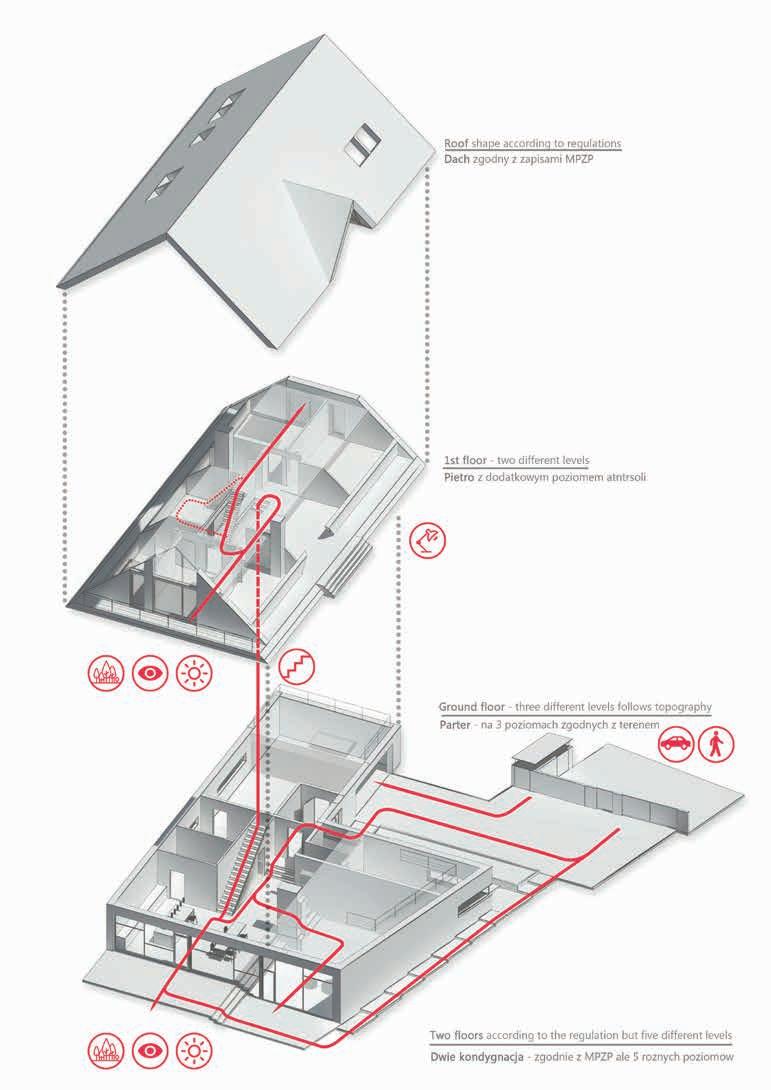 Roof shape according to regulations
Dach zgodny z zapisami MPZP

1st floor - two different levels
Pietro z dodatkowym poziomem atntrsoli

Ground floor - three different levels follows topography
Parter - na 3 poziomach zgodnych z terenem

Two floors according to the regulation but five different levels
Dwie kondygnacja - zgodnie z MPZP ale 5 roznych poziomow