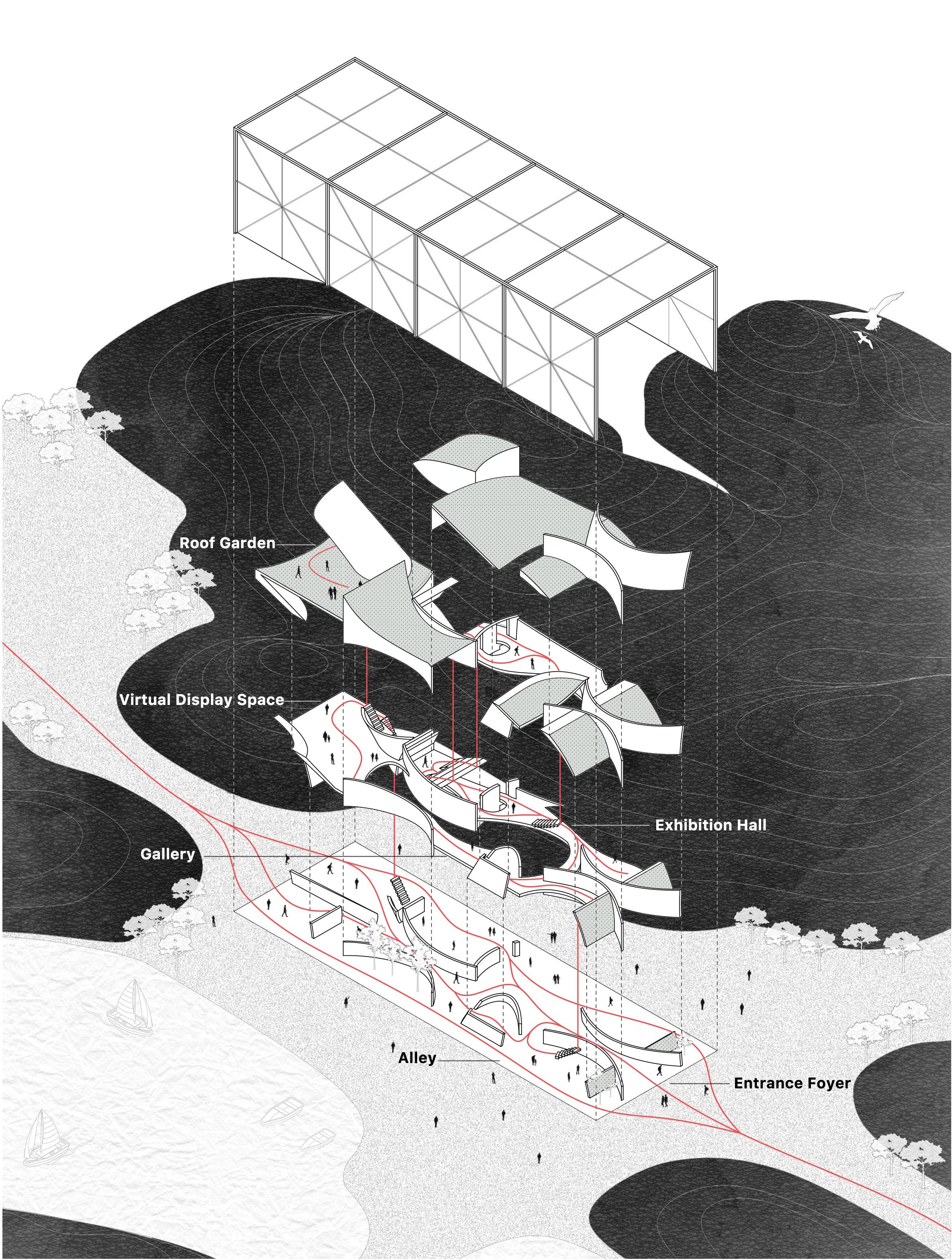 Roof Garden

Virtual Display Space

Exhibition Hall

Gallery

Alley

Entrance Foyer