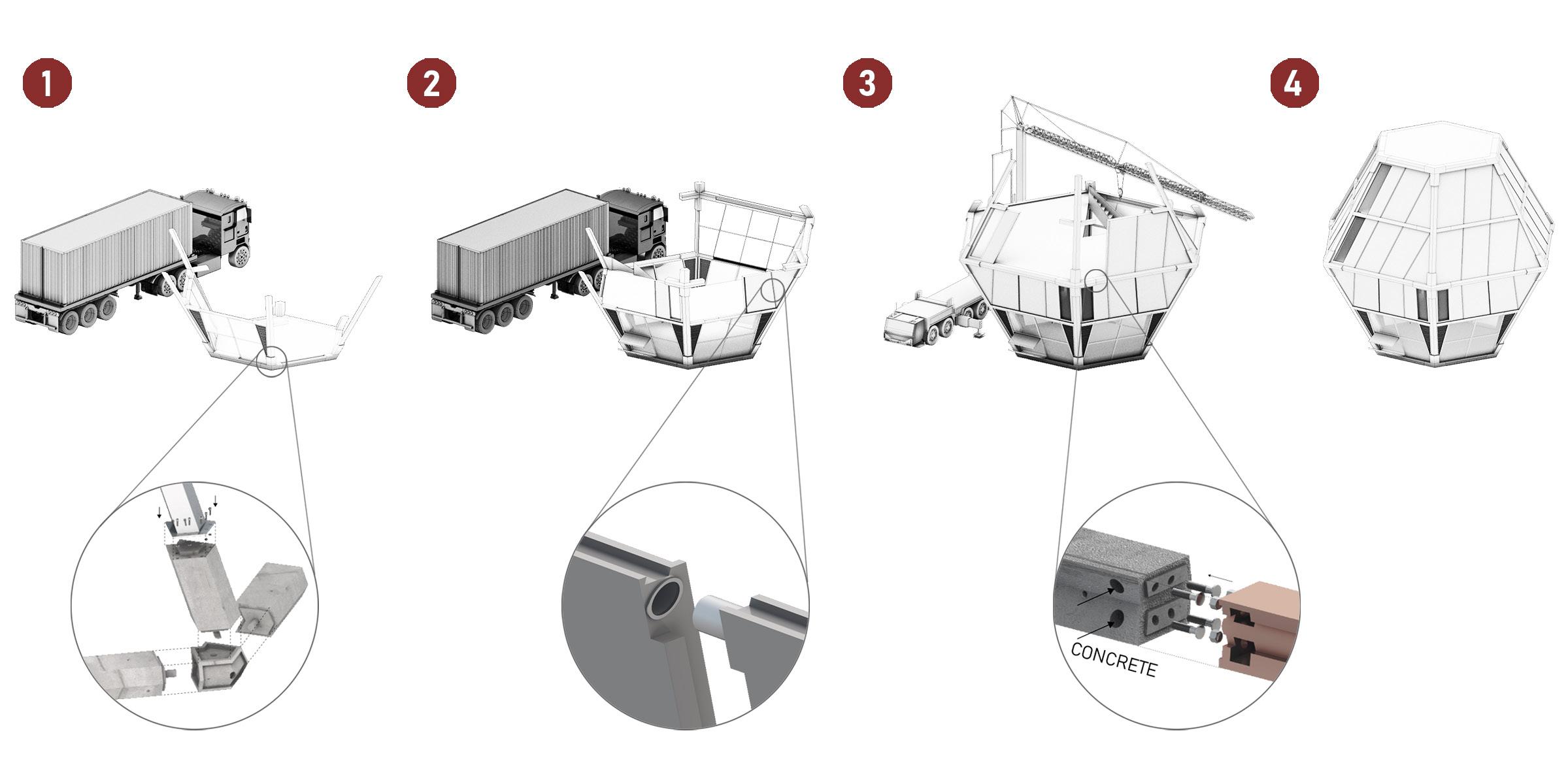 1

2

3

4

CONCRETE