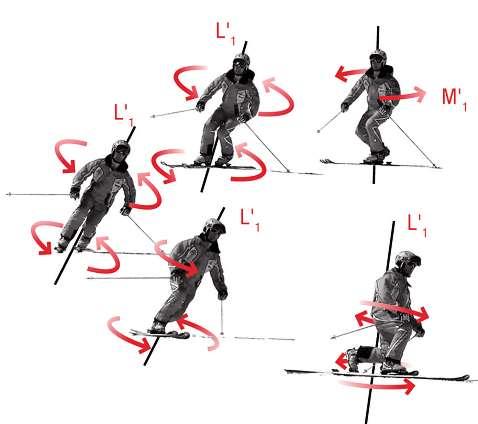 $L'_1$

$M'_1$

$L'_1$

$L'_1$

$L'_1$