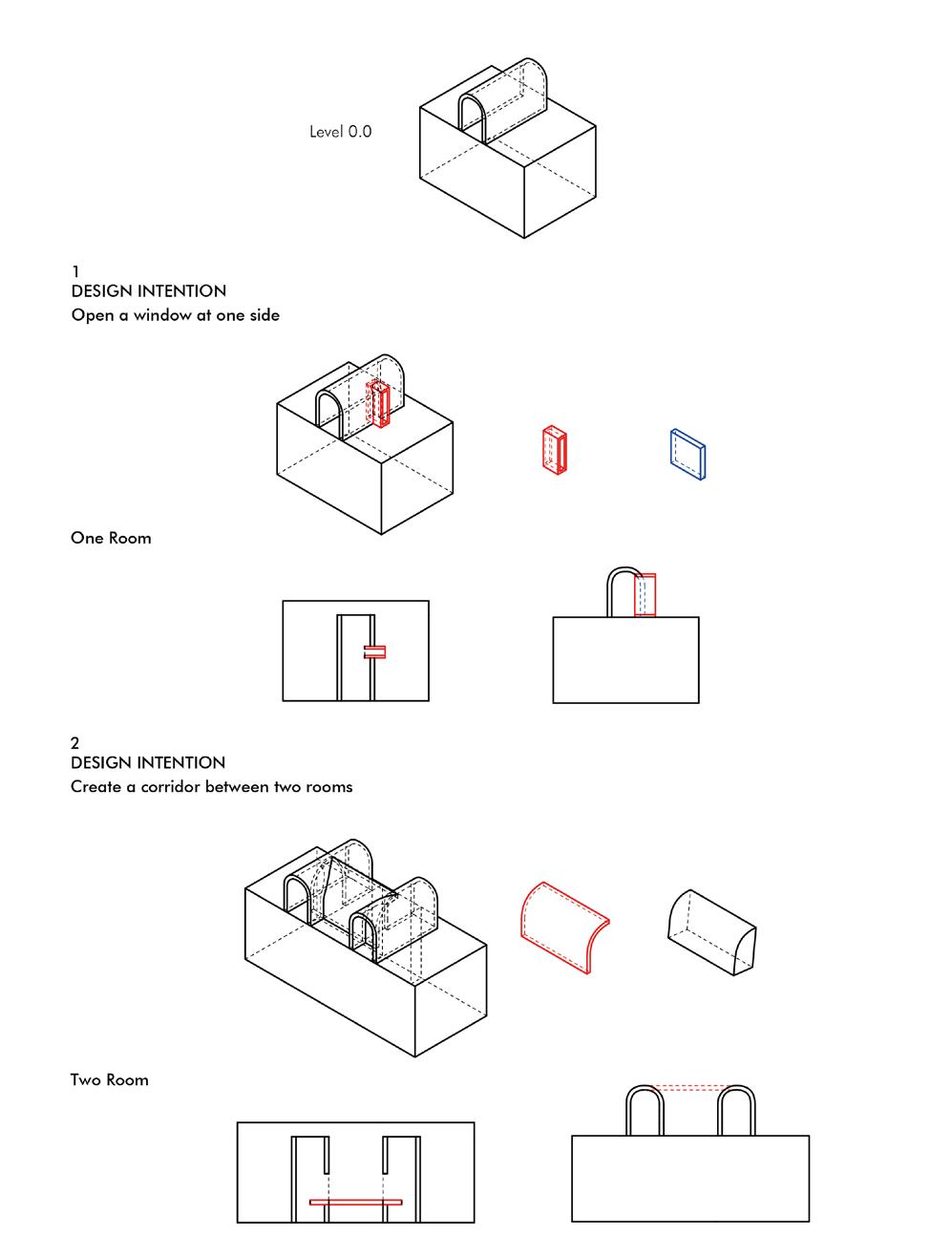 Level 0.0

1
DESIGN INTENTION
Open a window at one side

One Room

2
DESIGN INTENTION
Create a corridor between two rooms

Two Room