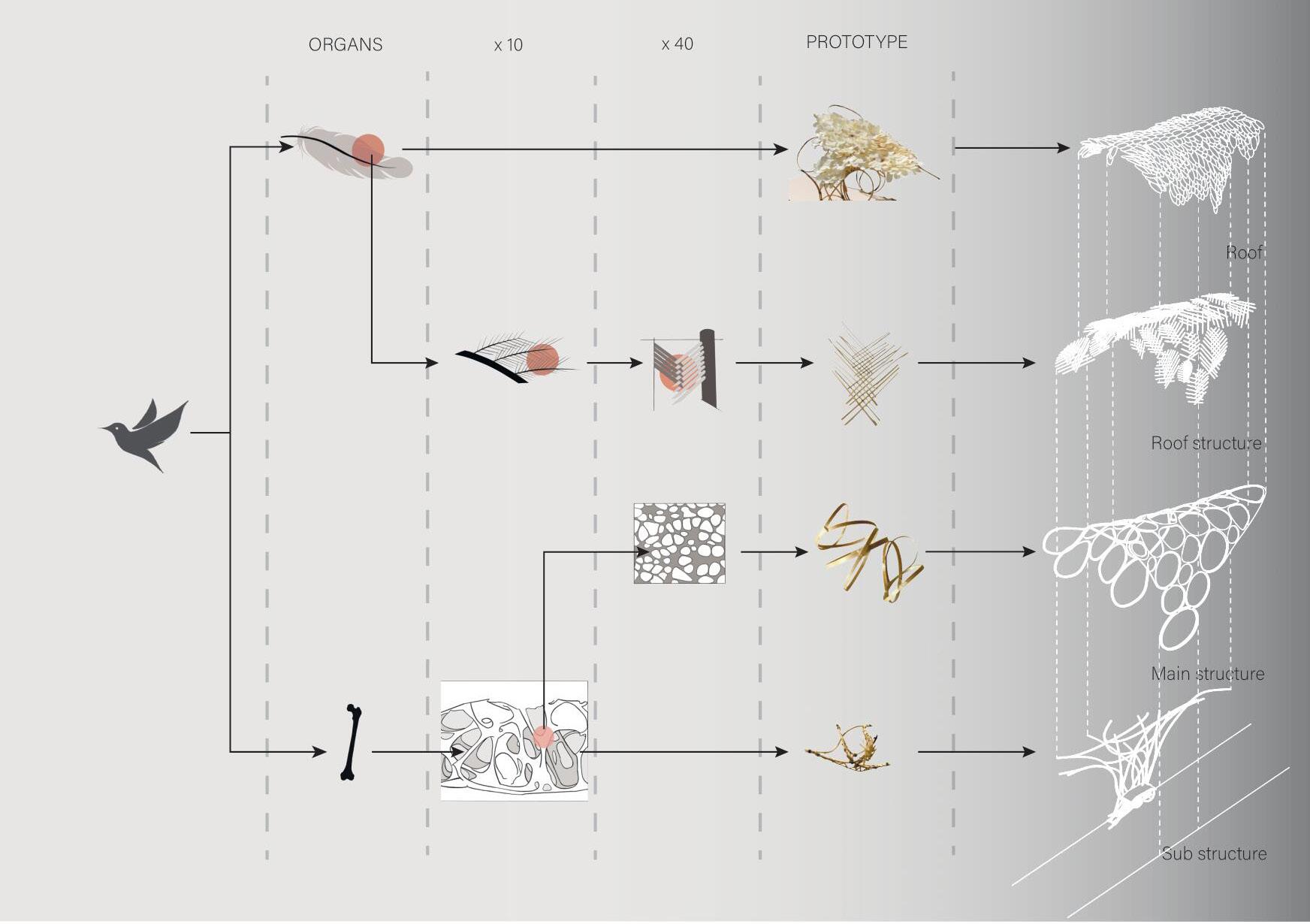 ORGANS
x 10
x 40
PROTOTYPE

Roof

Roof structure

Main structure

Sub structure