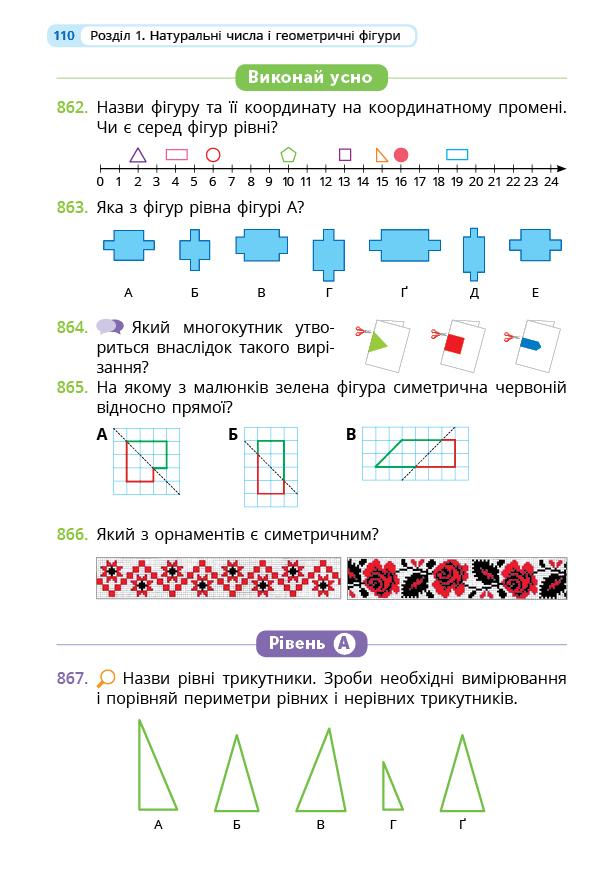 110 Розділ 1. Натуральні числа і геометричні фігури

Виконай усно

862. Назви фігуру та її координату на координатному промені. Чи є серед фігур рівні?

0 1 2 3 4 5 6 7 8 9 10 11 12 13 14 15 16 17 18 19 20 21 22 23 24

863. Яка з фігур рівна фігурі А?

А Б В Г Ґ Д Е

864. Який многокутник утвориться внаслідок такого вирізання?

865. На якому з малюнків зелена фігура симетрична червоній відносно прямої?

А Б В

866. Який з орнаментів є симетричним?

Рівень А

867. Назви рівні трикутники. Зроби необхідні вимірювання і порівняй периметри рівних і нерівних трикутників.

А Б В Г Ґ