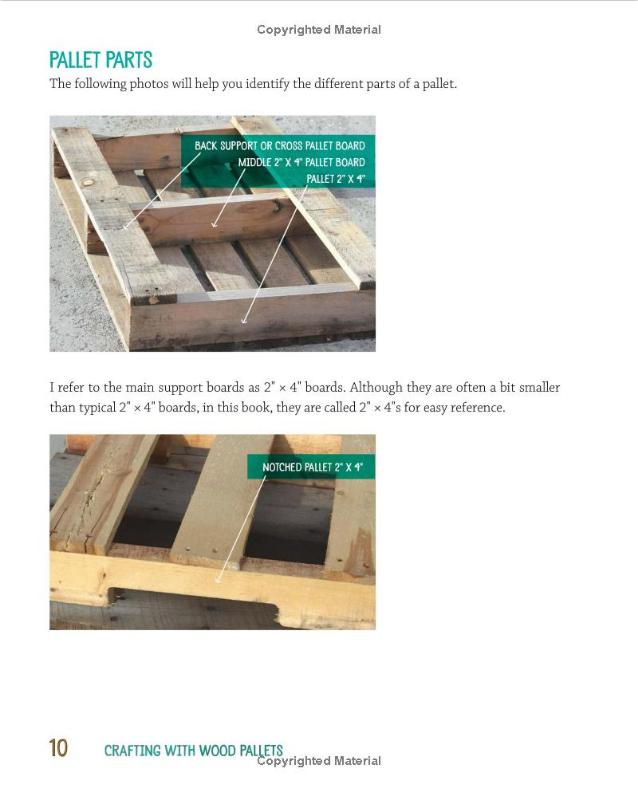 Copyrighted Material

PALLET PARTS

The following photos will help you identify the different parts of a pallet.

BACK SUPPORT OR CROSS PALLET BOARD
MIDDLE 2" X 4" PALLET BOARD
PALLET 2" X 4"

I refer to the main support boards as 2" × 4" boards. Although they are often a bit smaller than typical 2" × 4" boards, in this book, they are called 2" × 4"s for easy reference.

NOTCHED PALLET 2" X 4"

10 CRAFTING WITH WOOD PALLETS

Copyrighted Material