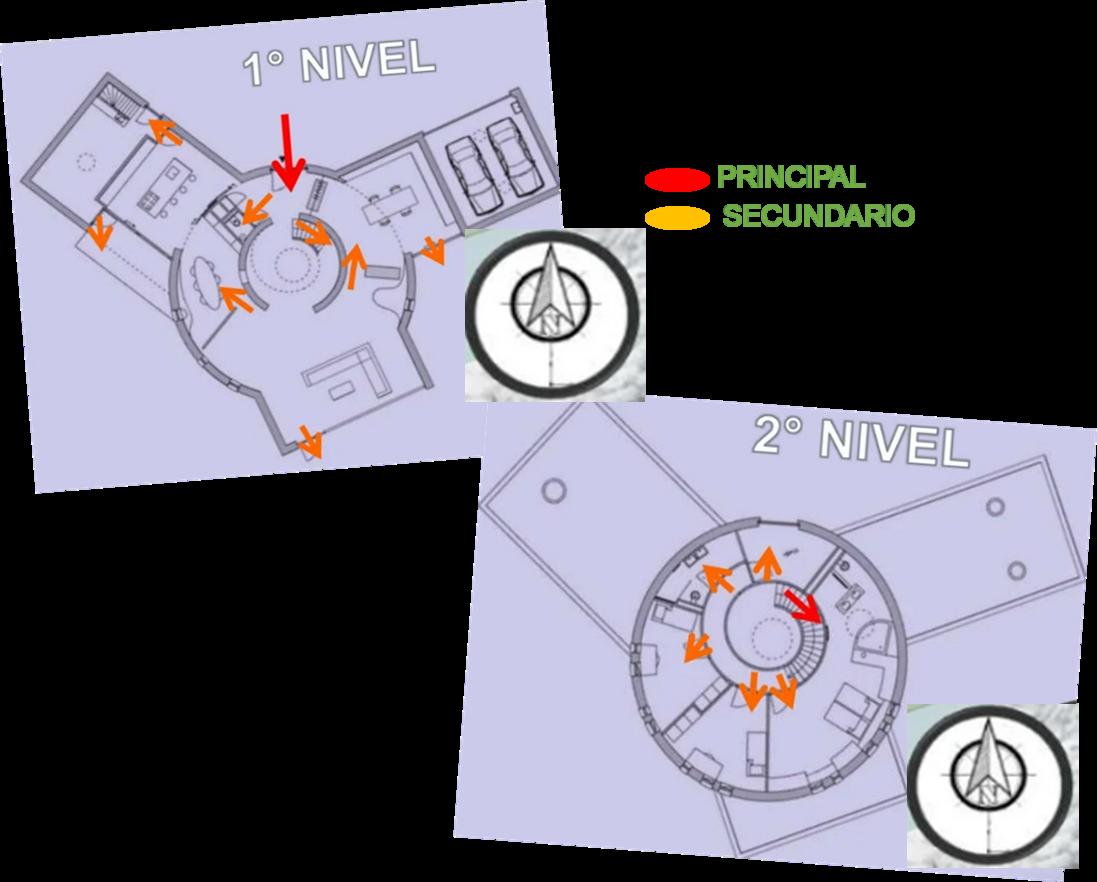 1° NIVEL

PRINCIPAL
SECUNDARIO

N

2° NIVEL

N