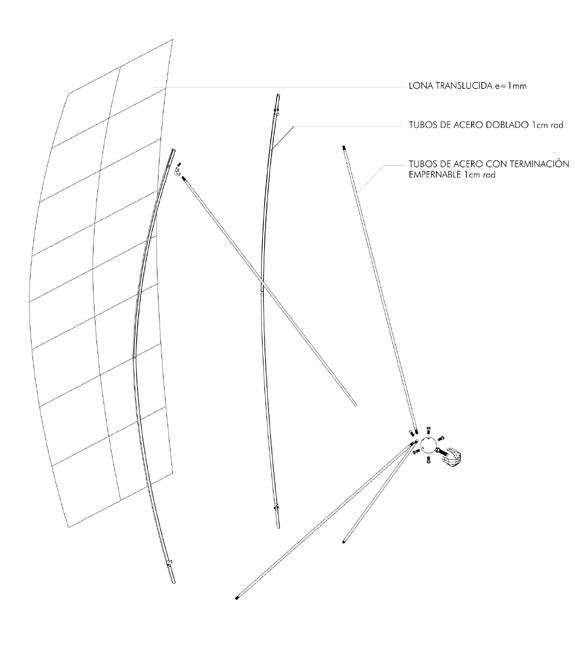 LONA TRANSLUCIDA e=1mm

TUBOS DE ACERO DOBLADO 1cm rad

TUBOS DE ACERO CON TERMINACIÓN EMPERNABLE 1cm rad