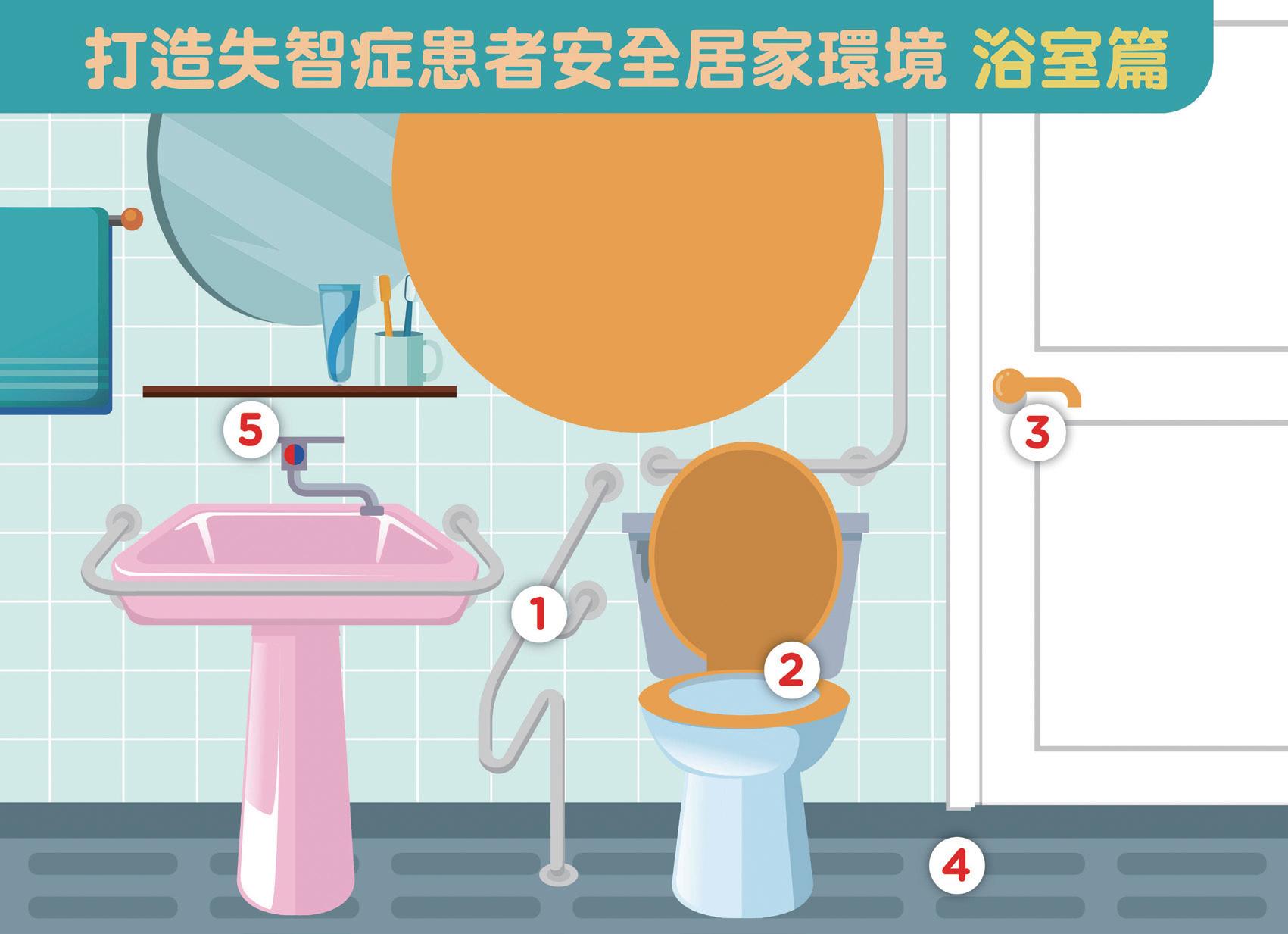 打造失智症患者安全居家環境 浴室篇

5

1

2

3

4