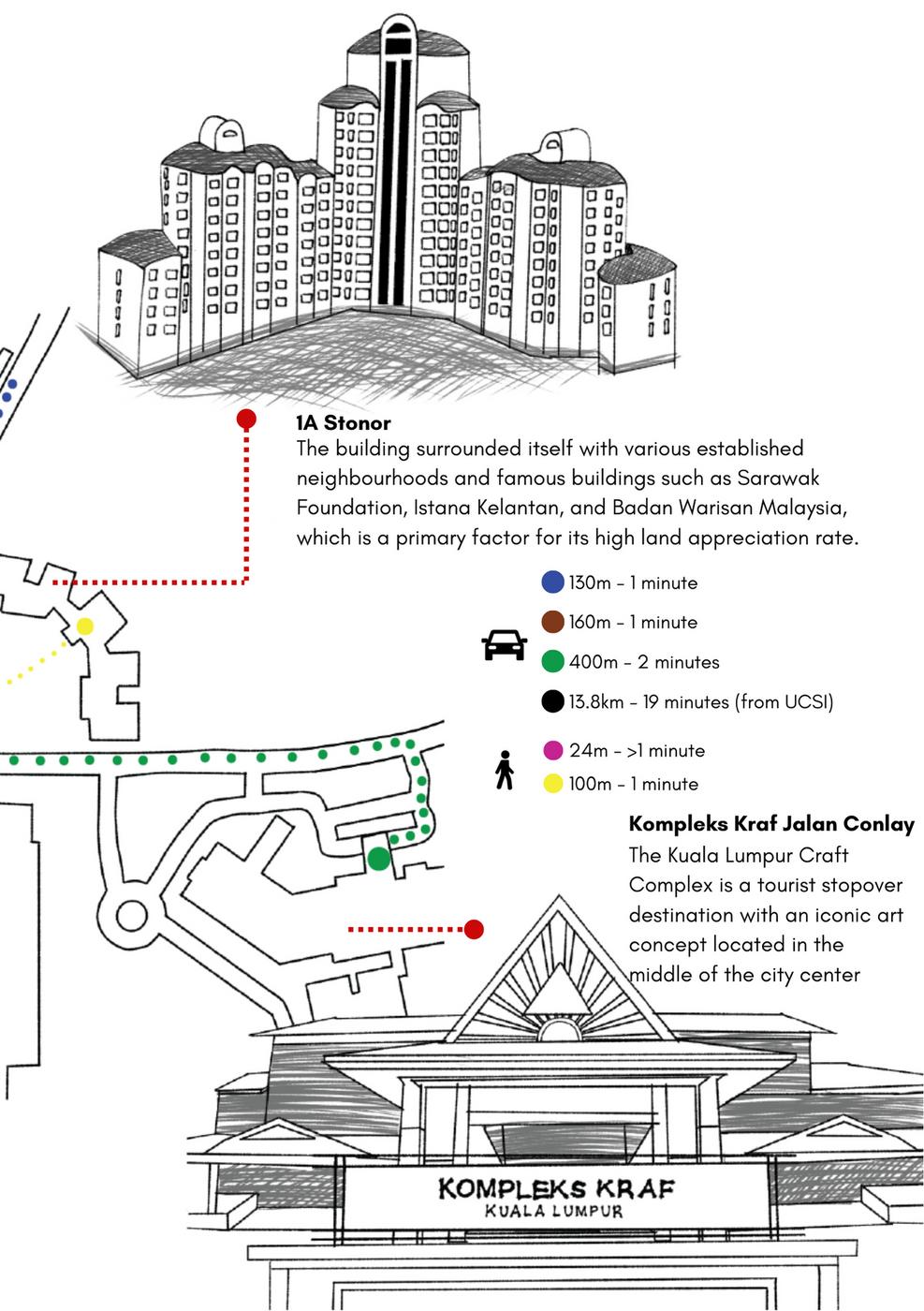 1A Stonor
The building surrounded itself with various established neighbourhoods and famous buildings such as Sarawak Foundation, Istana Kelantan, and Badan Warisan Malaysia, which is a primary factor for its high land appreciation rate.

130m - 1 minute
160m - 1 minute
400m - 2 minutes
13.8km - 19 minutes (from UCSI)
24m - >1 minute
100m - 1 minute

Kompleks Kraf Jalan Conlay
The Kuala Lumpur Craft Complex is a tourist stopover destination with an iconic art concept located in the middle of the city center

KOMPLEKS KRAF
KUALA LUMPUR