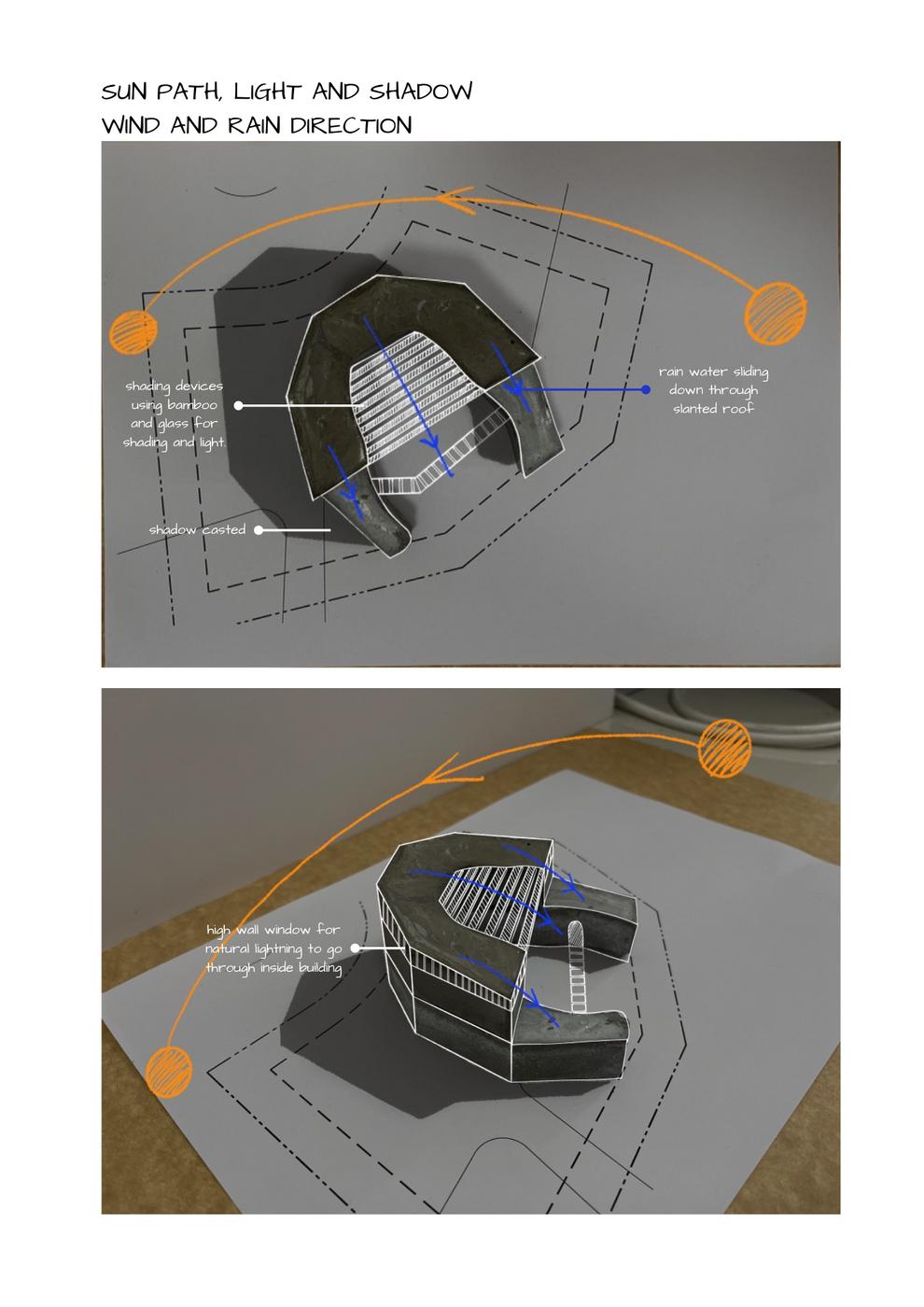 SUN PATH, LIGHT AND SHADOW
WIND AND RAIN DIRECTION

shading devices using bamboo and glass for shading and light.

rain water sliding down through slanted roof

shadow casted

high wall window for natural lightning to go through inside building