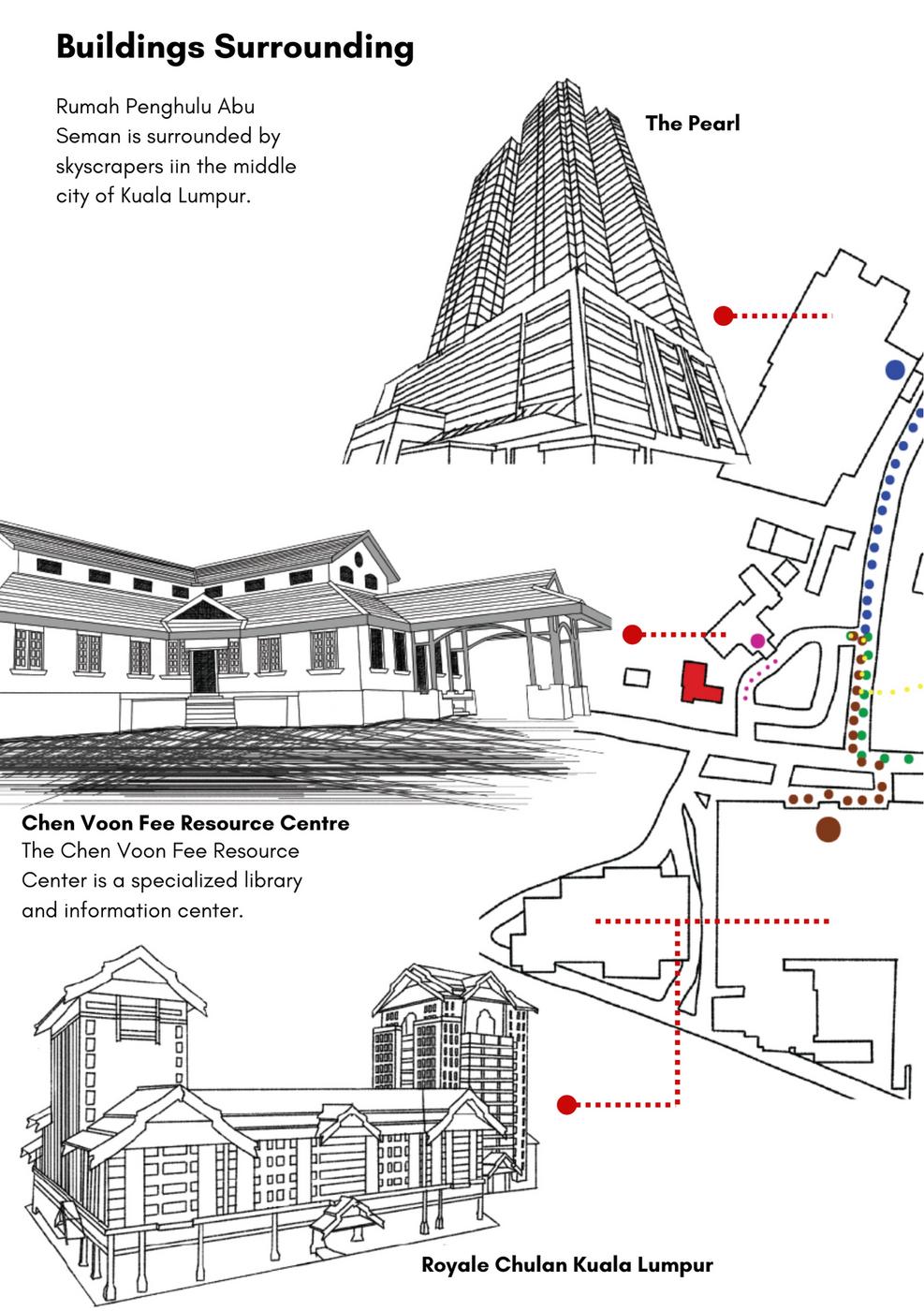 Buildings Surrounding

Rumah Penghulu Abu Seman is surrounded by skyscrapers iin the middle city of Kuala Lumpur.

The Pearl

Chen Voon Fee Resource Centre
The Chen Voon Fee Resource Center is a specialized library and information center.

Royale Chulan Kuala Lumpur