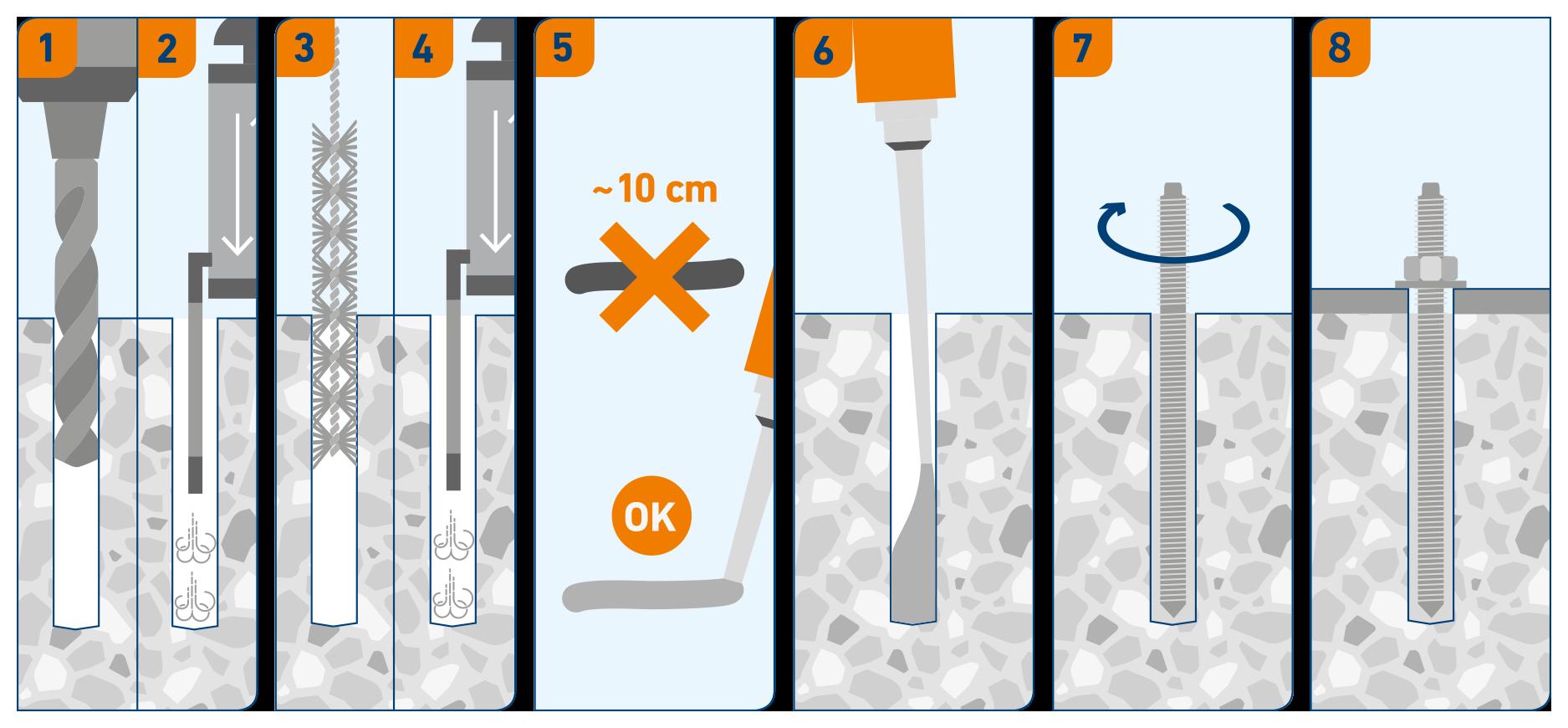 1
2
3
4
5
~10 cm
OK
6
7
8