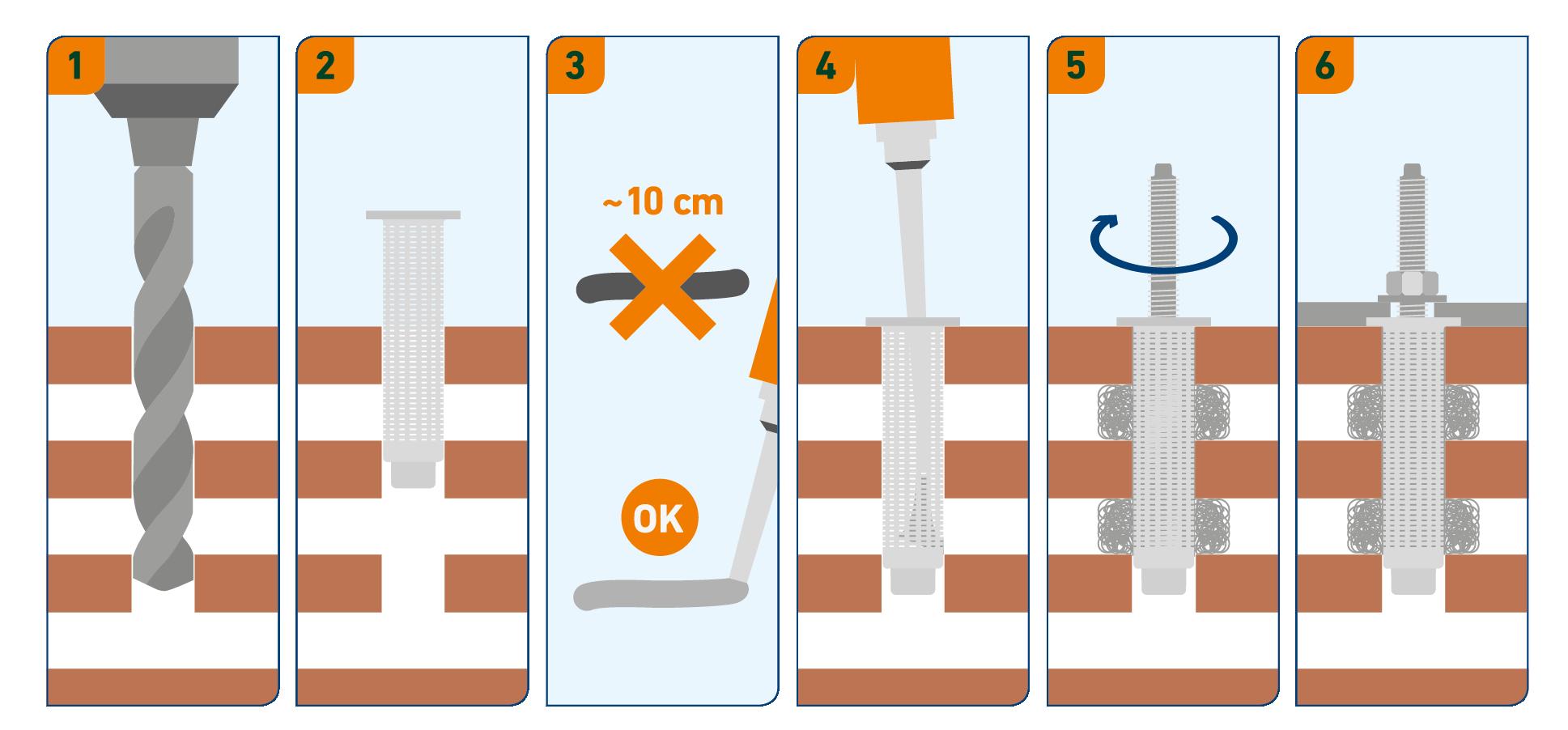 1

2

3

~10 cm

OK

4

5

6