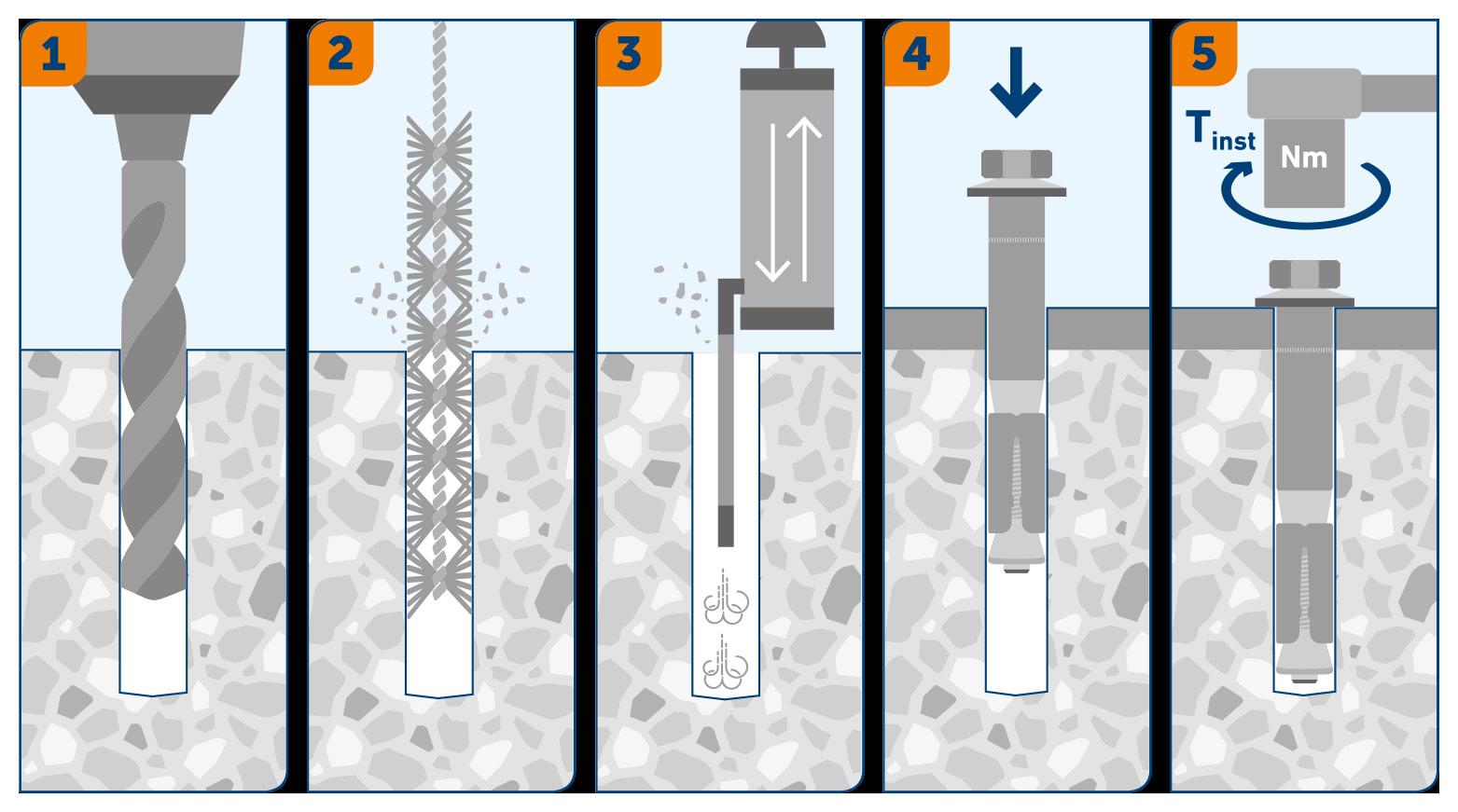 1

2

3

4

5

$T_{inst}$

Nm