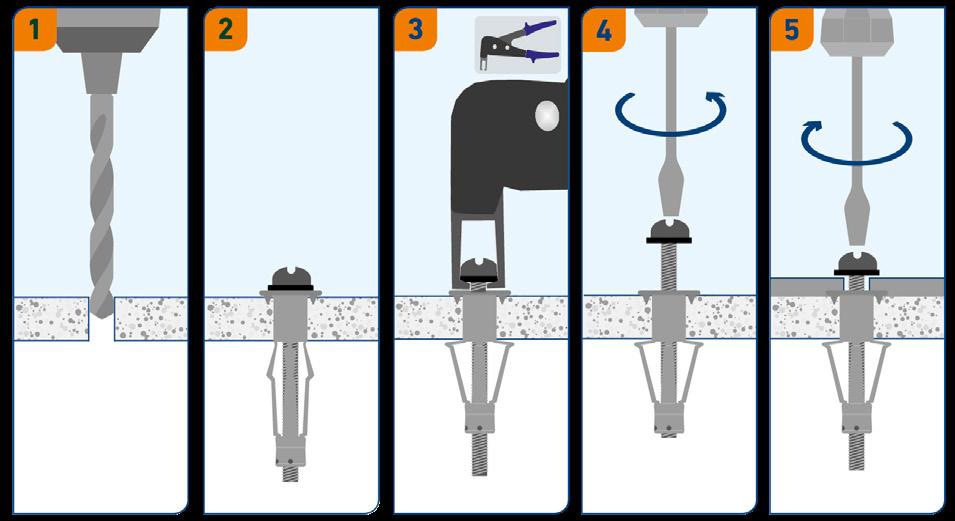 1

2

3

4

5