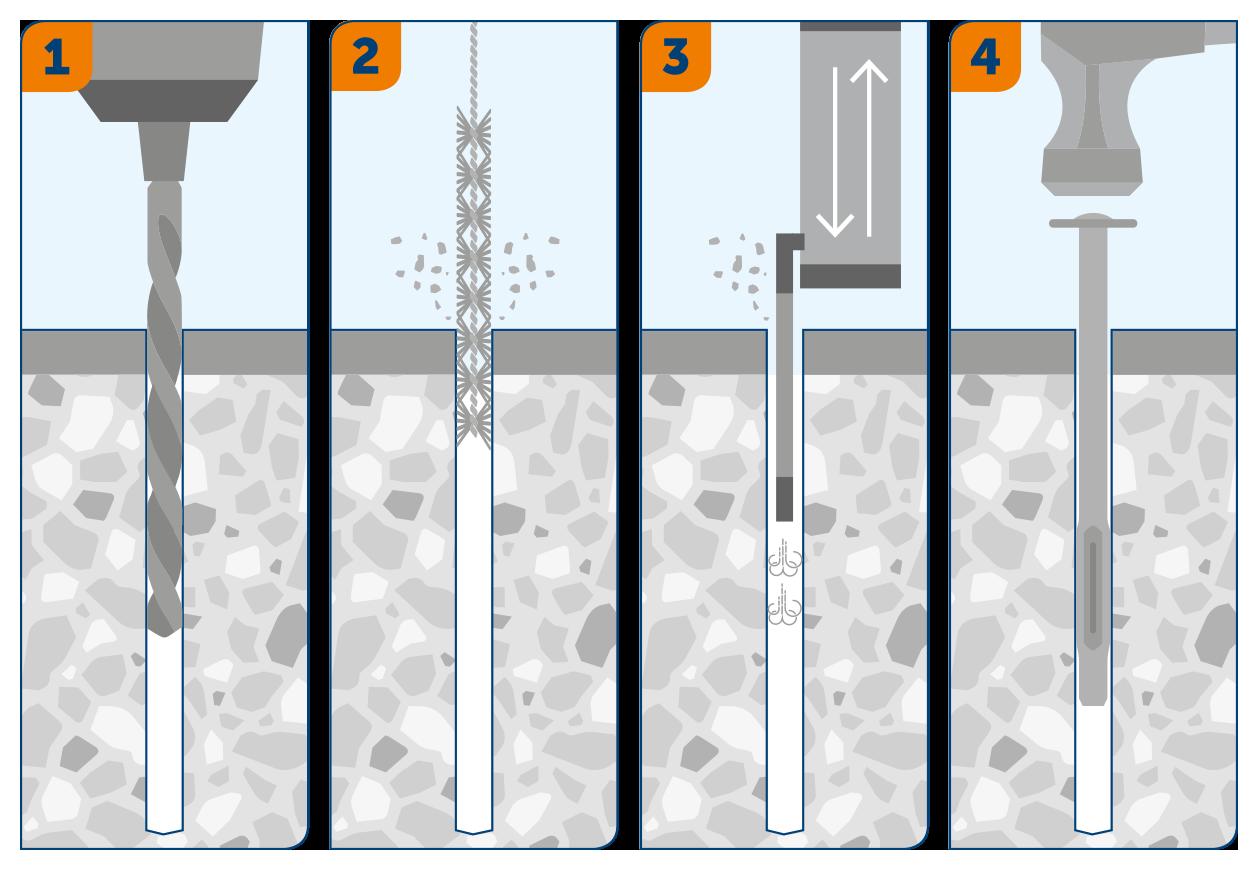 1

2

3

4