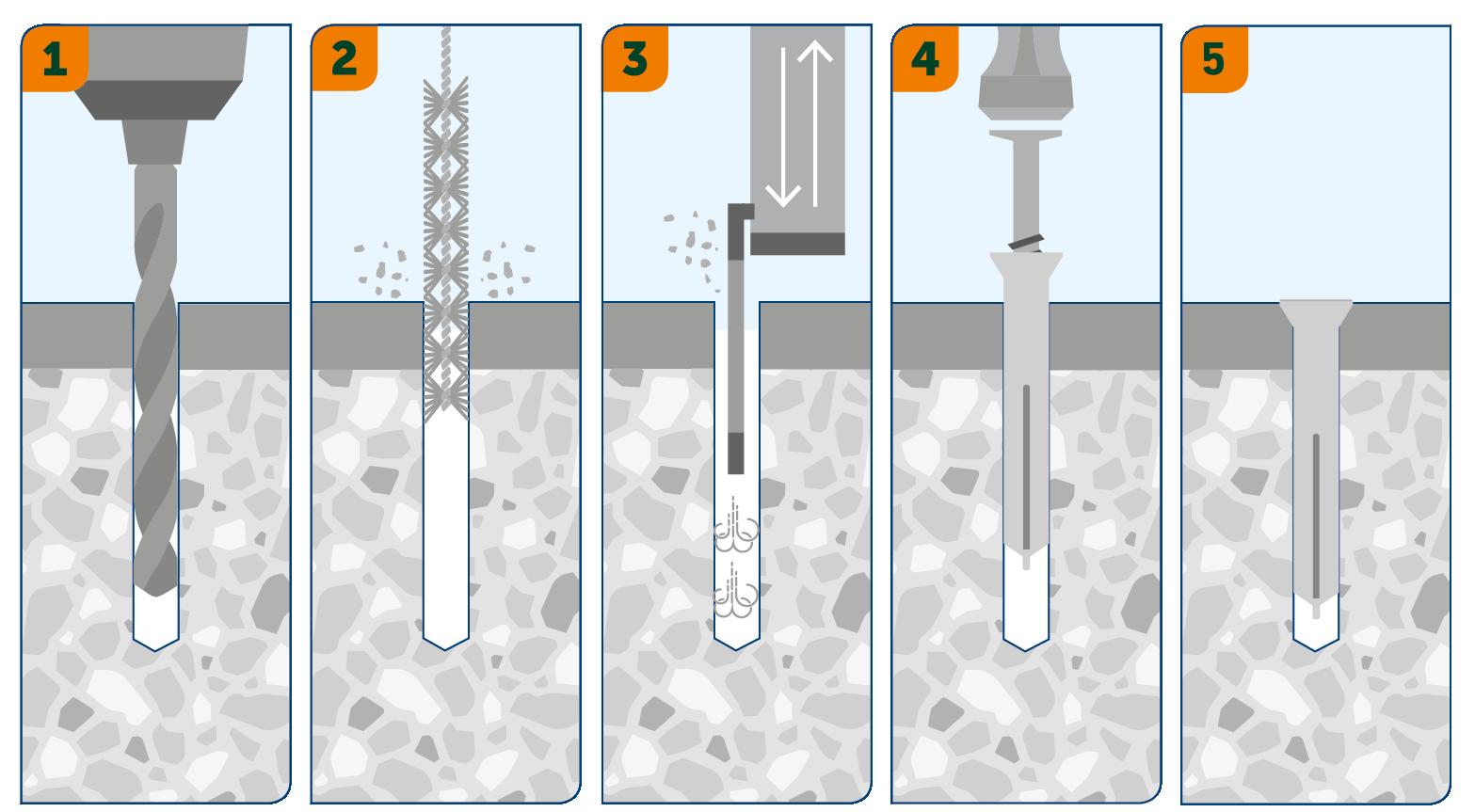 1

2

3

4

5